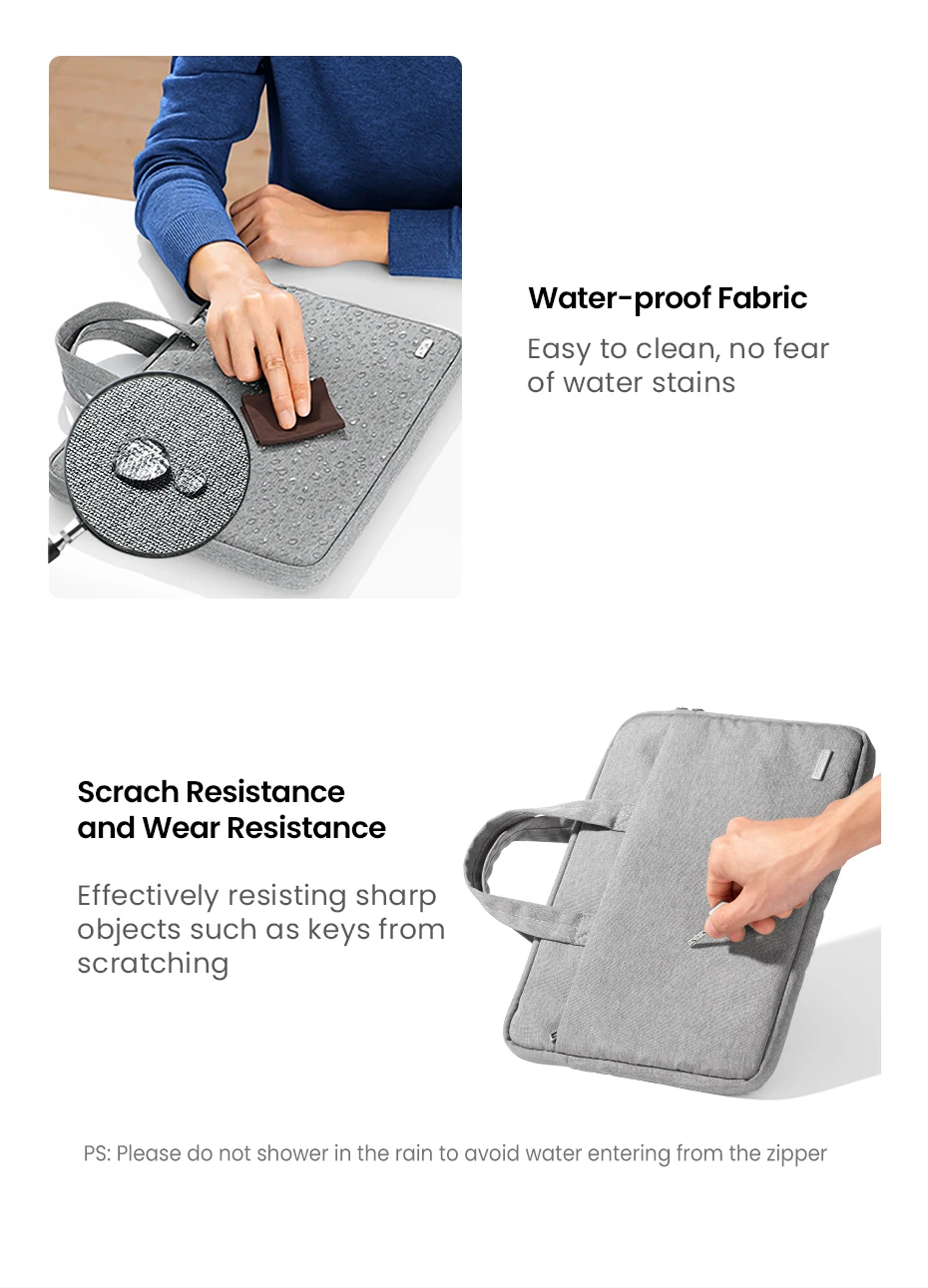 Water-proof Fabric

Easy to clean, no fear of water stains

Scrach Resistance and Wear Resistance

Effectively resisting sharp objects such as keys from scratching

PS: Please do not shower in the rain to avoid water entering from the zipper