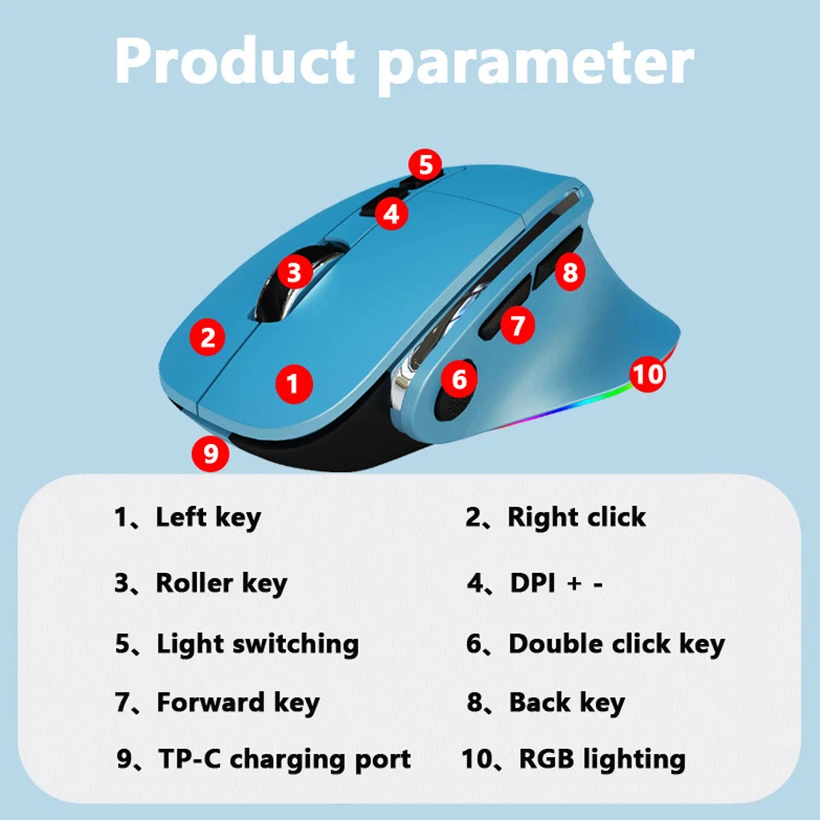 Product parameter

5
4
3
8
2
7
1
6
10
9

1、Left key
2、Right click
3、Roller key
4、DPI + -
5、Light switching
6、Double click key
7、Forward key
8、Back key
9、TP-C charging port
10、RGB lighting