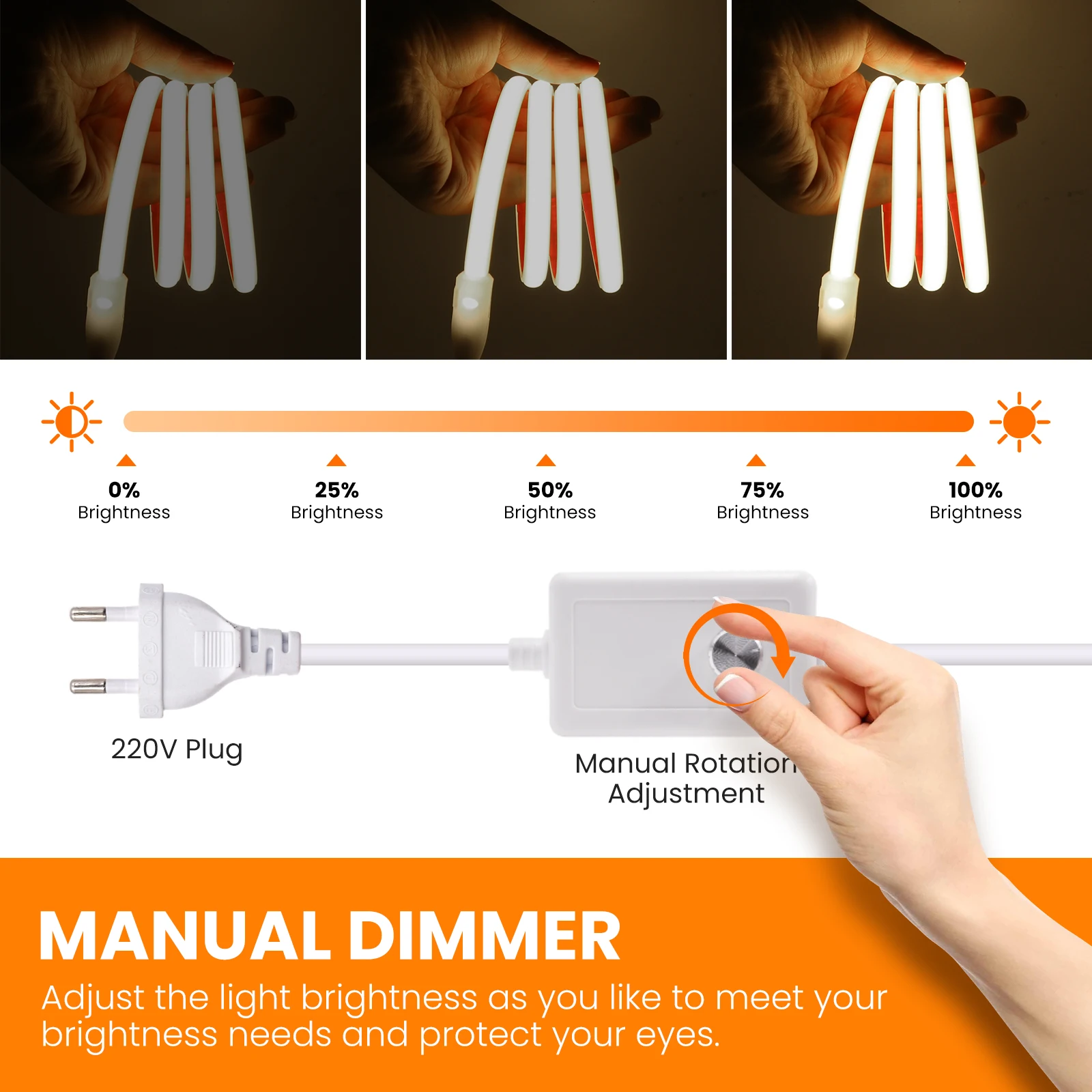 0%
Brightness

25%
Brightness

50%
Brightness

75%
Brightness

100%
Brightness

220V Plug

Manual Rotation
Adjustment

MANUAL DIMMER

Adjust the light brightness as you like to meet your brightness needs and protect your eyes.