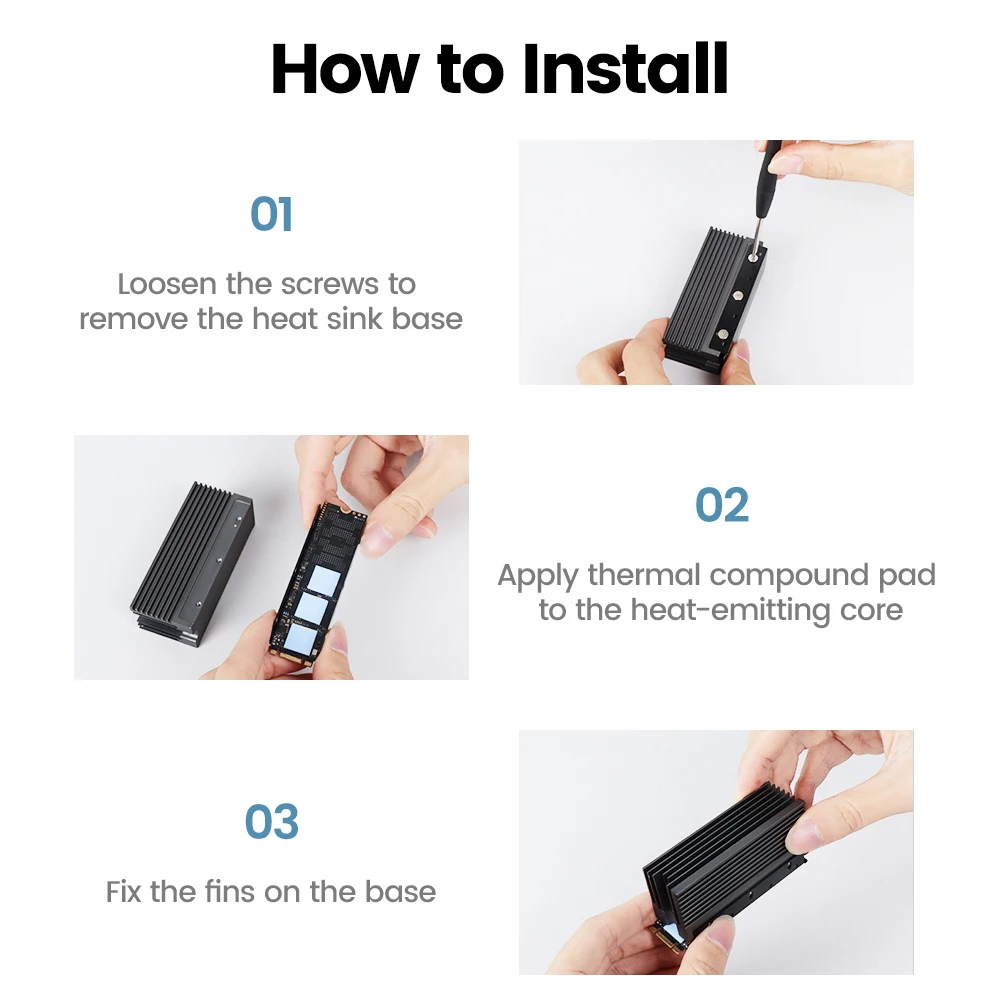 How to Install

01

Loosen the screws to remove the heat sink base

02

Apply thermal compound pad to the heat-emitting core

03

Fix the fins on the base