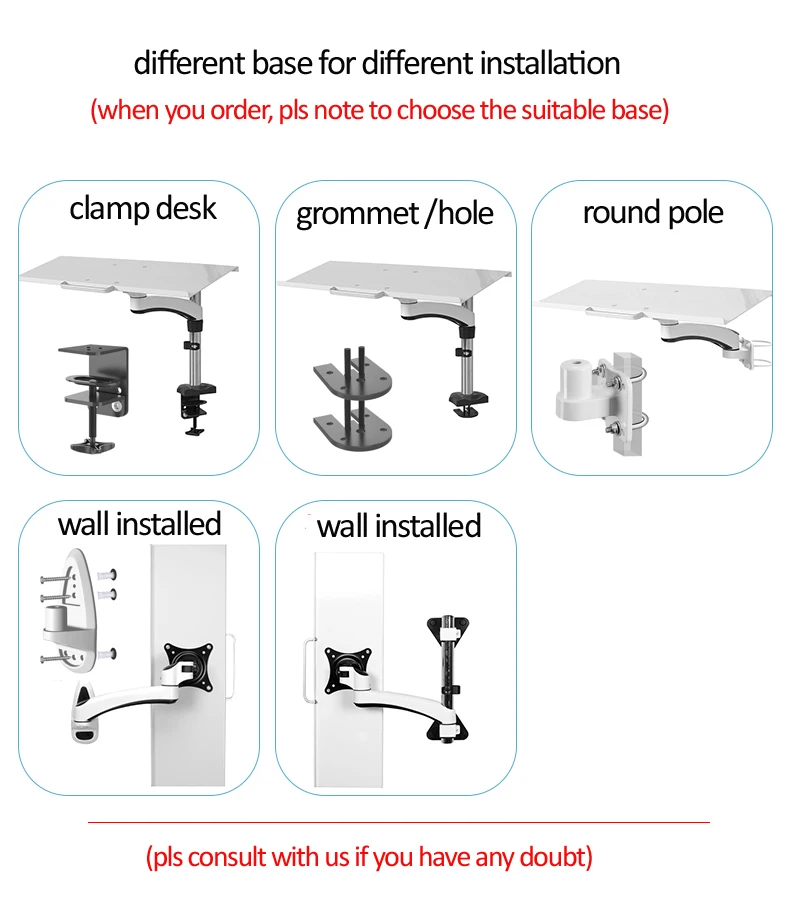 different base for different installation
(when you order, pls note to choose the suitable base)

clamp desk

grommet /hole

round pole

wall installed

wall installed

(pls consult with us if you have any doubt)