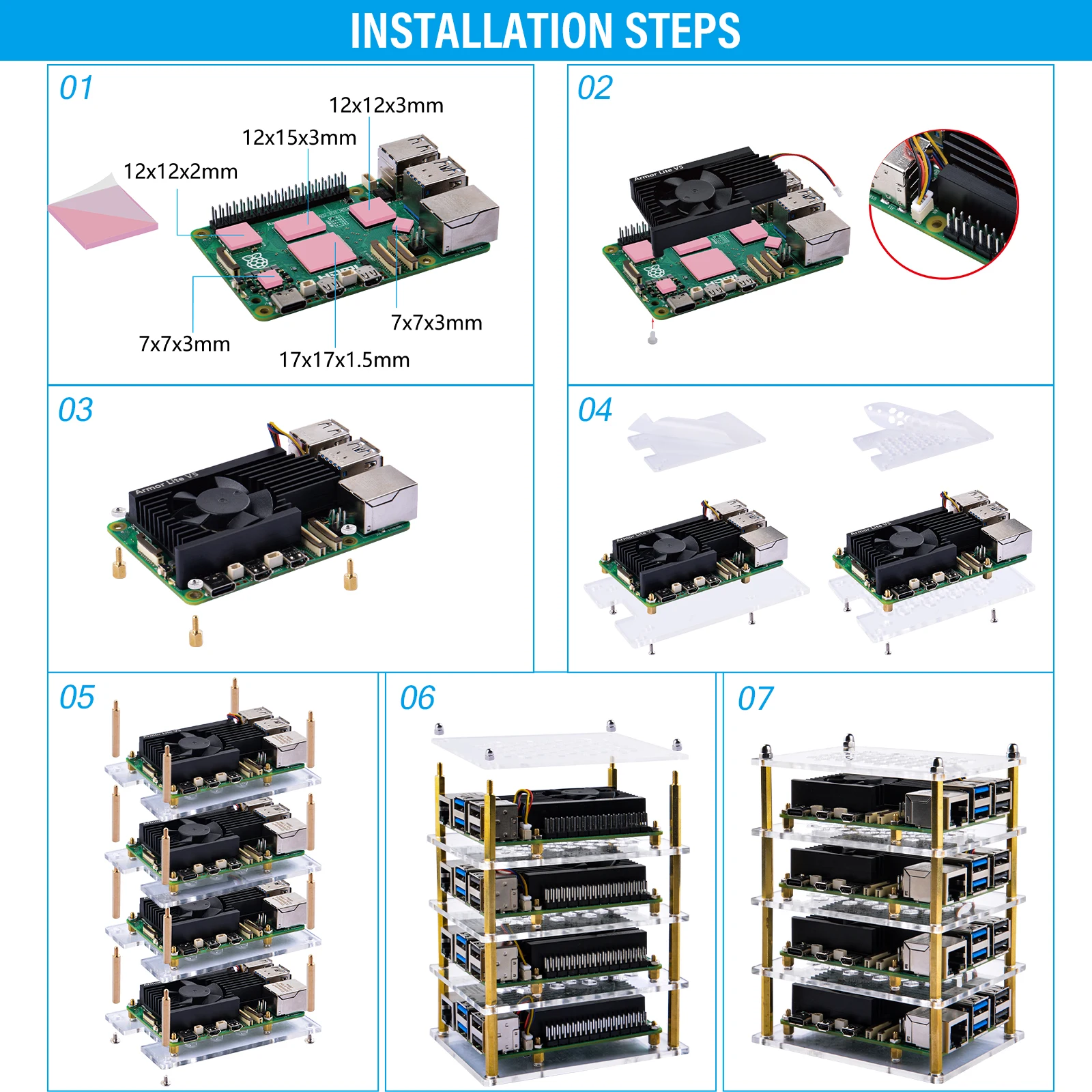 INSTALLATION STEPS

01

12x12x3mm
12x15x3mm
12x12x2mm
7x7x3mm
7x7x3mm
17x17x1.5mm

02

Armor Lite V5

03

Armor Lite V5

04

05

06

07