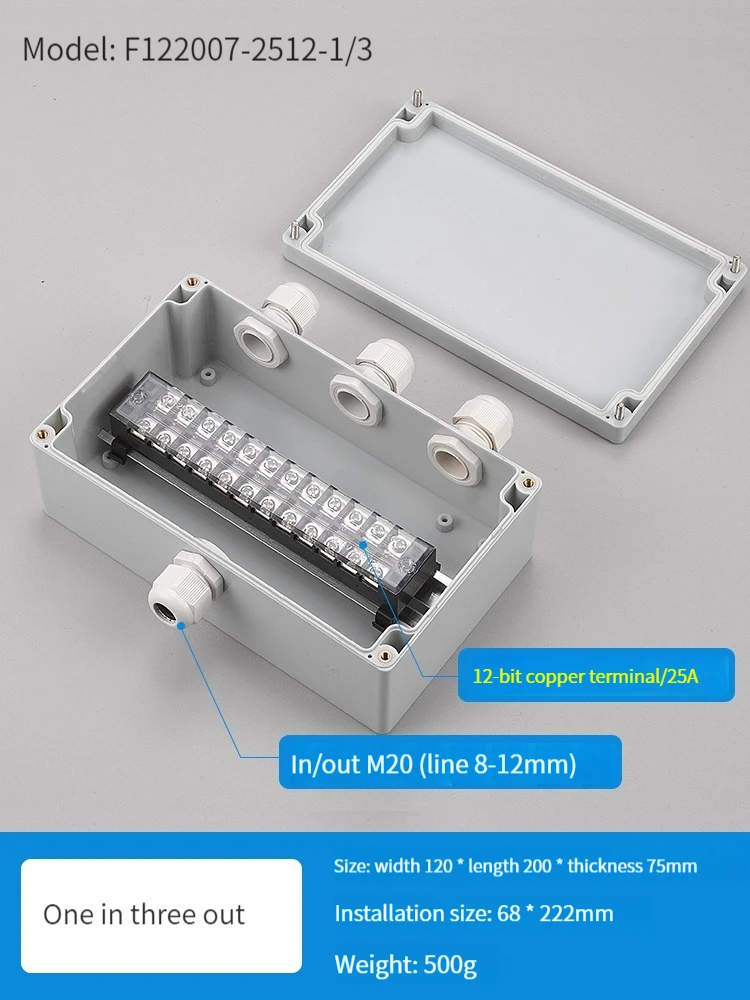 Model: F122007-2512-1/3

12-bit copper terminal/25A

In/out M20 (line 8-12mm)

One in three out

Size: width 120 * length 200 * thickness 75mm

Installation size: 68 * 222mm

Weight: 500g