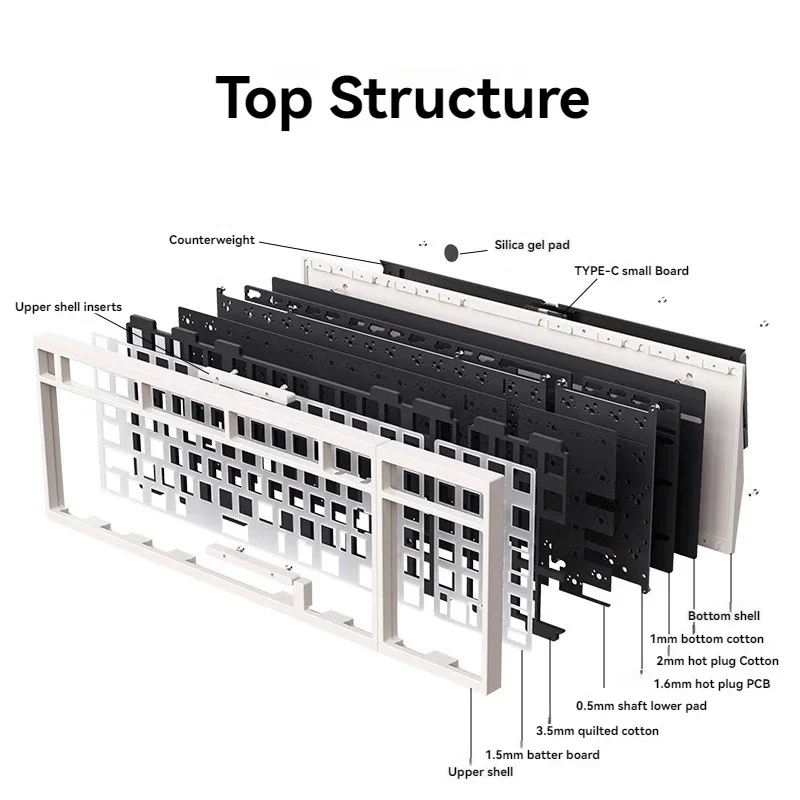 Top Structure

Counterweight

Silica gel pad

TYPE-C small Board

Upper shell inserts

Bottom shell

1mm bottom cotton

2mm hot plug Cotton

1.6mm hot plug PCB

0.5mm shaft lower pad

3.5mm quilted cotton

1.5mm batter board

Upper shell