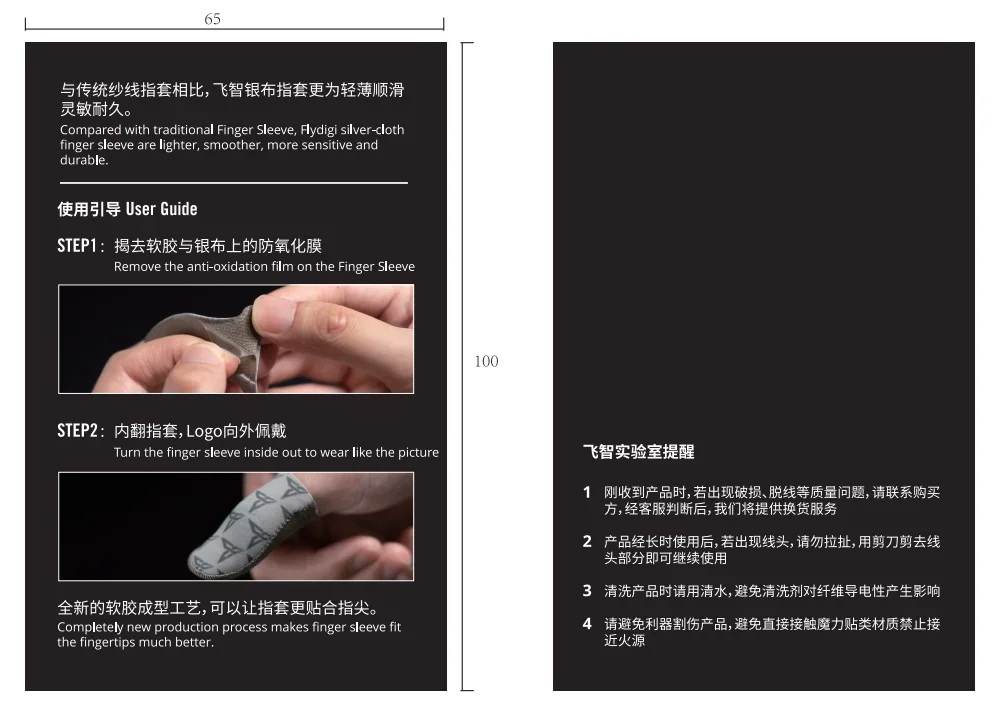 65

与传统纱线指套相比，飞智银布指套更为轻薄顺滑灵敏耐久。
Compared with traditional Finger Sleeve, Flydigi silver-cloth finger sleeve are lighter, smoother, more sensitive and durable.

使用引导 User Guide

STEP1：揭去软胶与银布上的防氧化膜
Remove the anti-oxidation film on the Finger Sleeve

STEP2：内翻指套，Logo向外佩戴
Turn the finger sleeve inside out to wear like the picture

全新的软胶成型工艺，可以让指套更贴合指尖。
Completely new production process makes finger sleeve fit the fingertips much better.

100

飞智实验室提醒

1 刚收到产品时，若出现破损、脱线等质量问题，请联系购买方，经客服判断后，我们将提供换货服务

2 产品经长时使用后，若出现线头，请勿拉扯，用剪刀剪去线头部分即可继续使用

3 清洗产品时请用清水，避免清洗剂对纤维导电性产生影响

4 请避免利器割伤产品，避免直接接触魔力贴类材质禁止接近火源