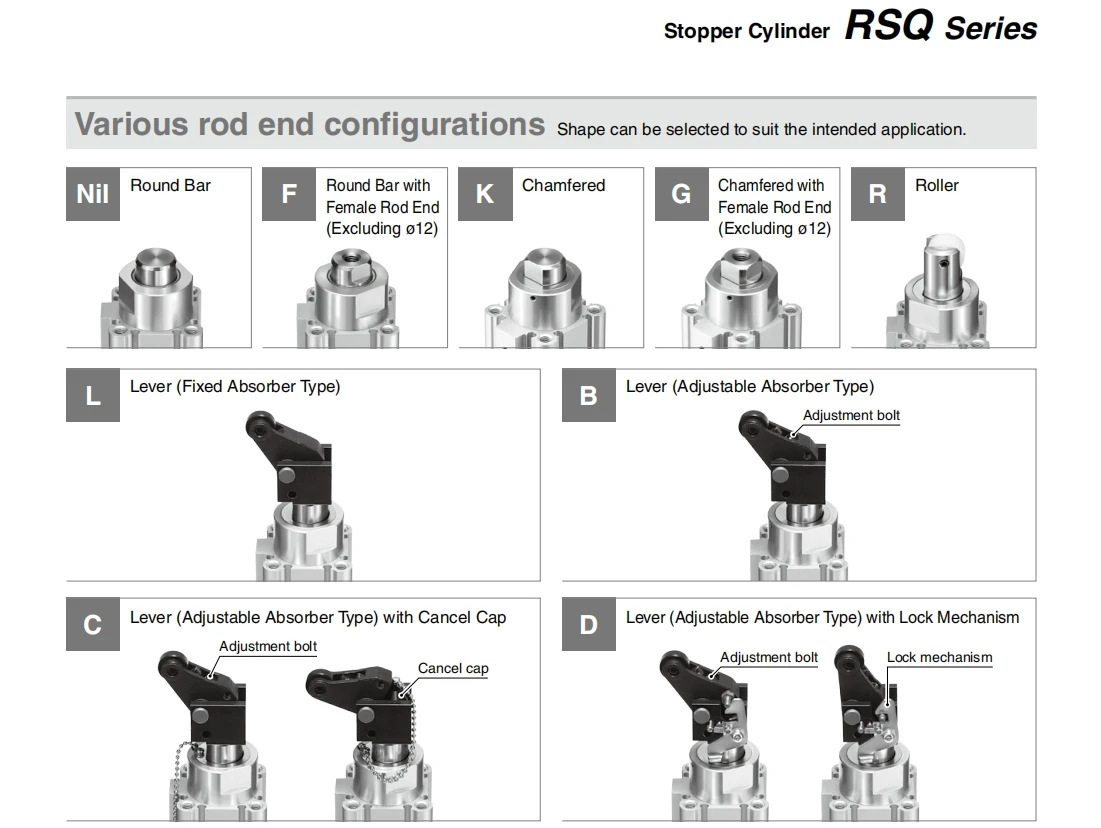 Stopper Cylinder RSQ Series

Various rod end configurations Shape can be selected to suit the intended application.

Nil Round Bar

F Round Bar with Female Rod End (Excluding ø12)

K Chamfered

G Chamfered with Female Rod End (Excluding ø12)

R Roller

L Lever (Fixed Absorber Type)

B Lever (Adjustable Absorber Type)

Adjustment bolt

C Lever (Adjustable Absorber Type) with Cancel Cap

Adjustment bolt

Cancel cap

D Lever (Adjustable Absorber Type) with Lock Mechanism

Adjustment bolt

Lock mechanism