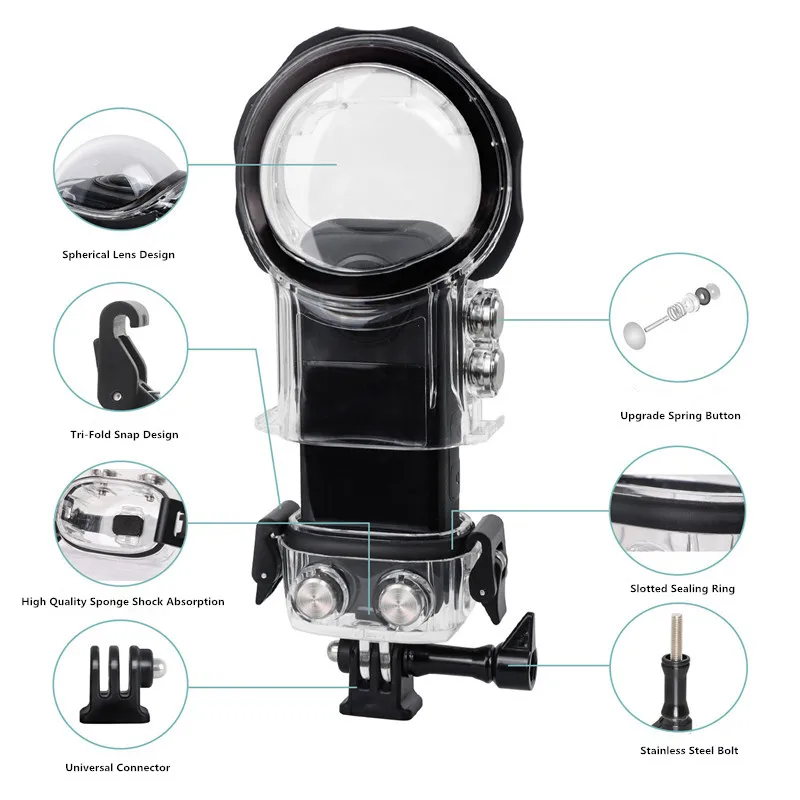 Spherical Lens Design

Tri-Fold Snap Design

High Quality Sponge Shock Absorption

Universal Connector

Upgrade Spring Button

Slotted Sealing Ring

Stainless Steel Bolt