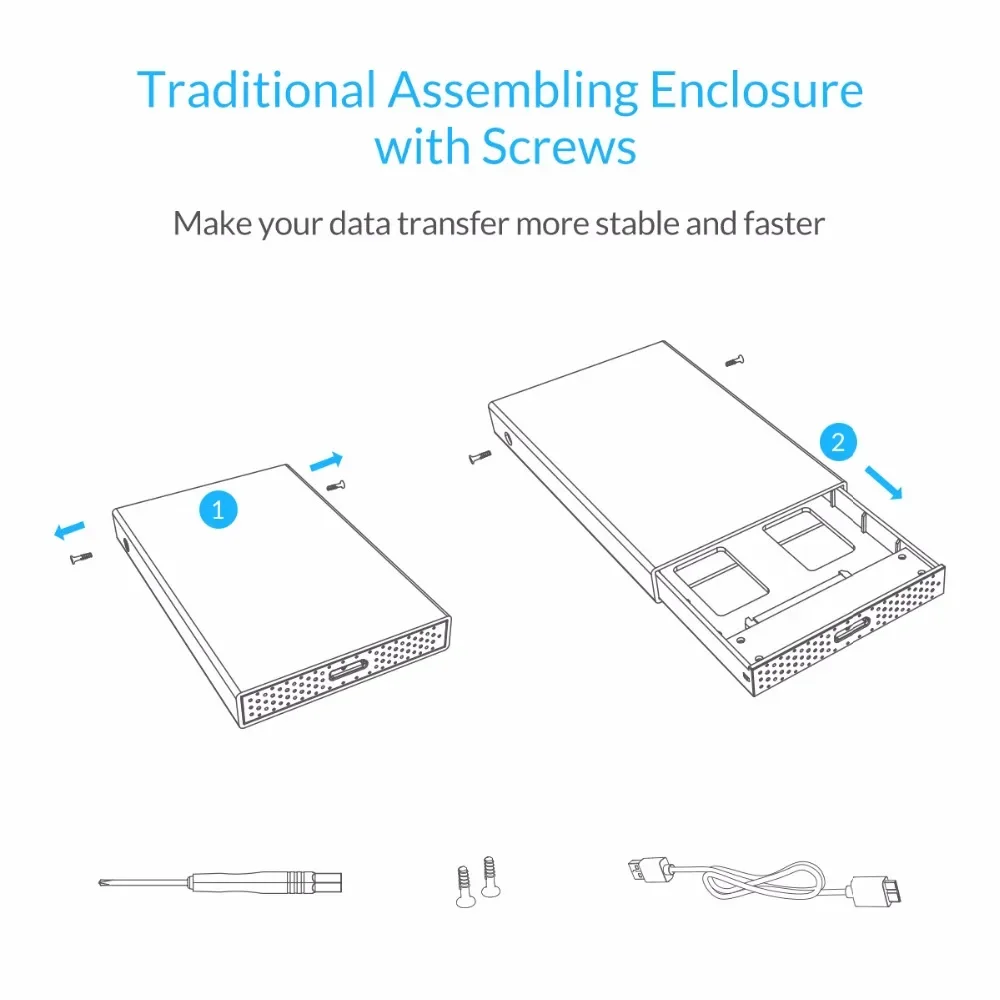 Traditional Assembling Enclosure with Screws

Make your data transfer more stable and faster

1

2