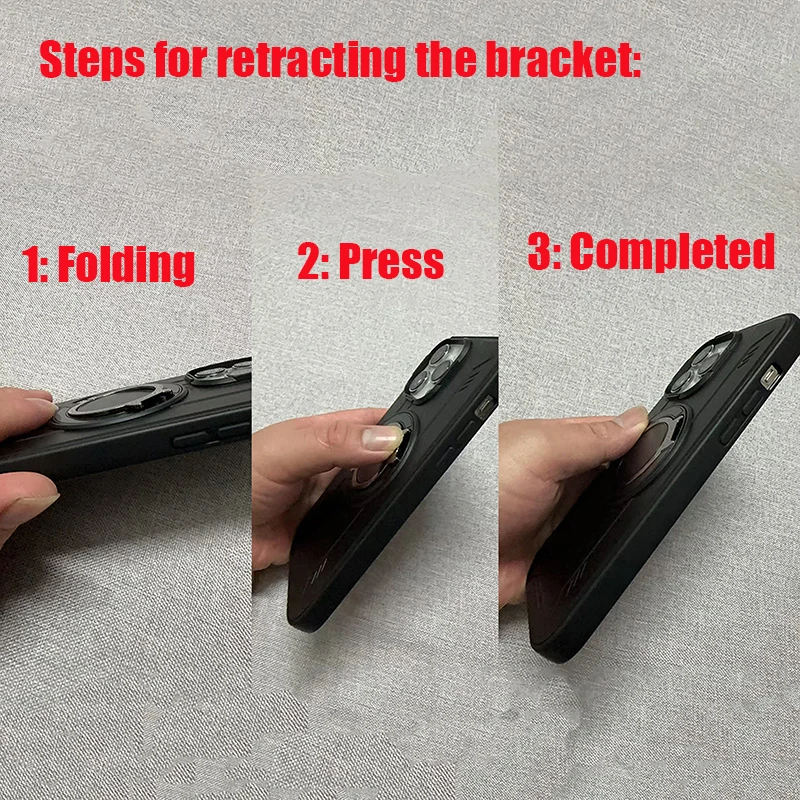 Steps for retracting the bracket:

1: Folding

2: Press

3: Completed