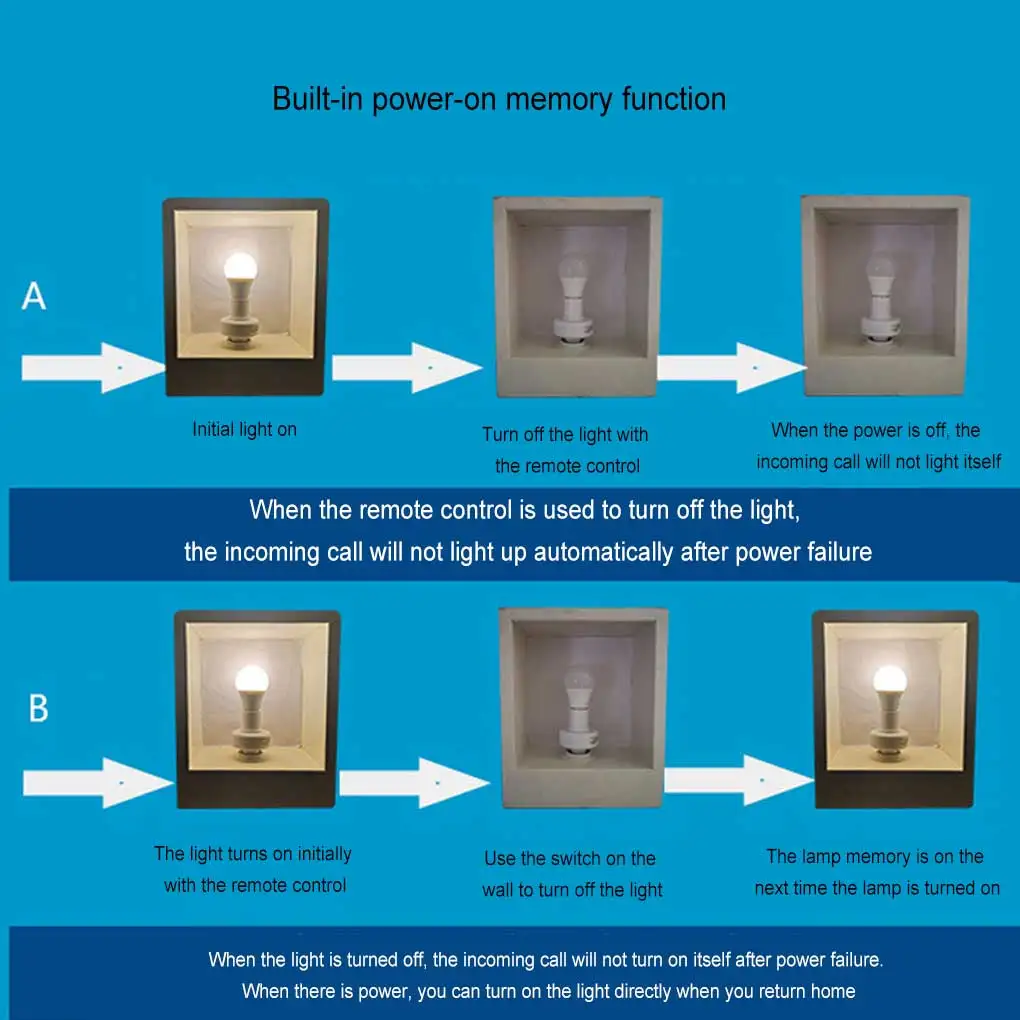 Built-in power-on memory function

A

Initial light on

Turn off the light with the remote control

When the power is off, the incoming call will not light itself

When the remote control is used to turn off the light, the incoming call will not light up automatically after power failure

B

The light turns on initially with the remote control

Use the switch on the wall to turn off the light

The lamp memory is on the next time the lamp is turned on

When the light is turned off, the incoming call will not turn on itself after power failure. When there is power, you can turn on the light directly when you return home