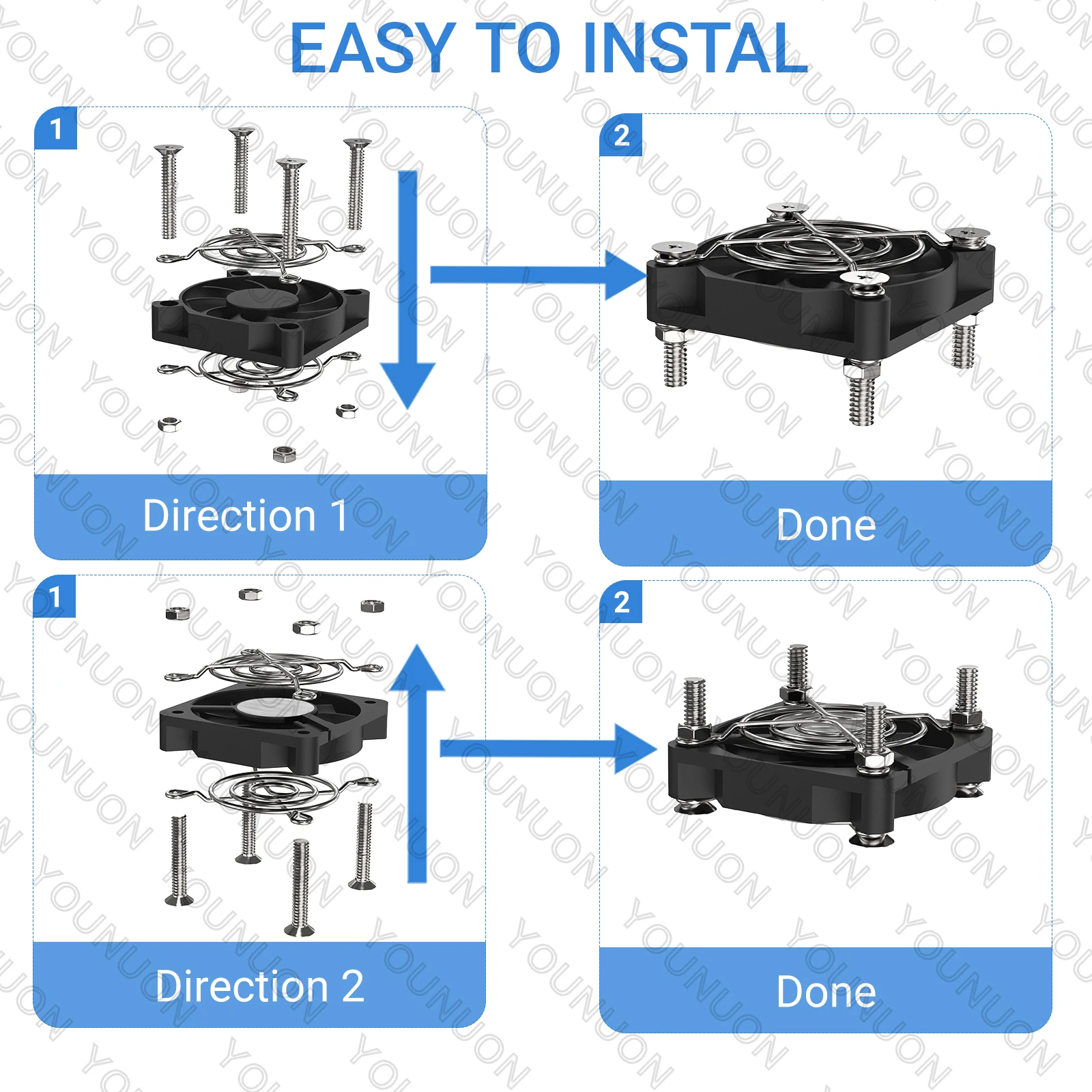 EASY TO INSTAL

1

Direction 1

2

Done

1

Direction 2

2

Done

YOUNUON