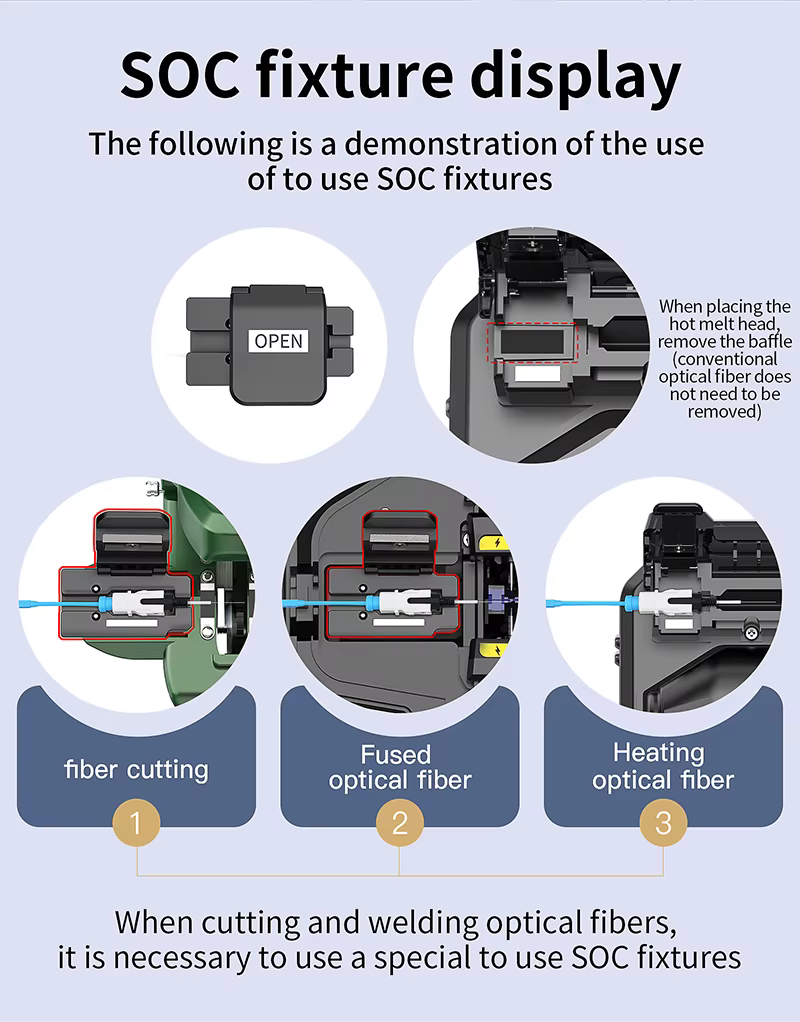 SOC fixture display

The following is a demonstration of the use of to use SOC fixtures

OPEN

When placing the hot melt head, remove the baffle (conventional optical fiber does not need to be removed)

fiber cutting

1

Fused optical fiber

2

Heating optical fiber

3

When cutting and welding optical fibers, it is necessary to use a special to use SOC fixtures