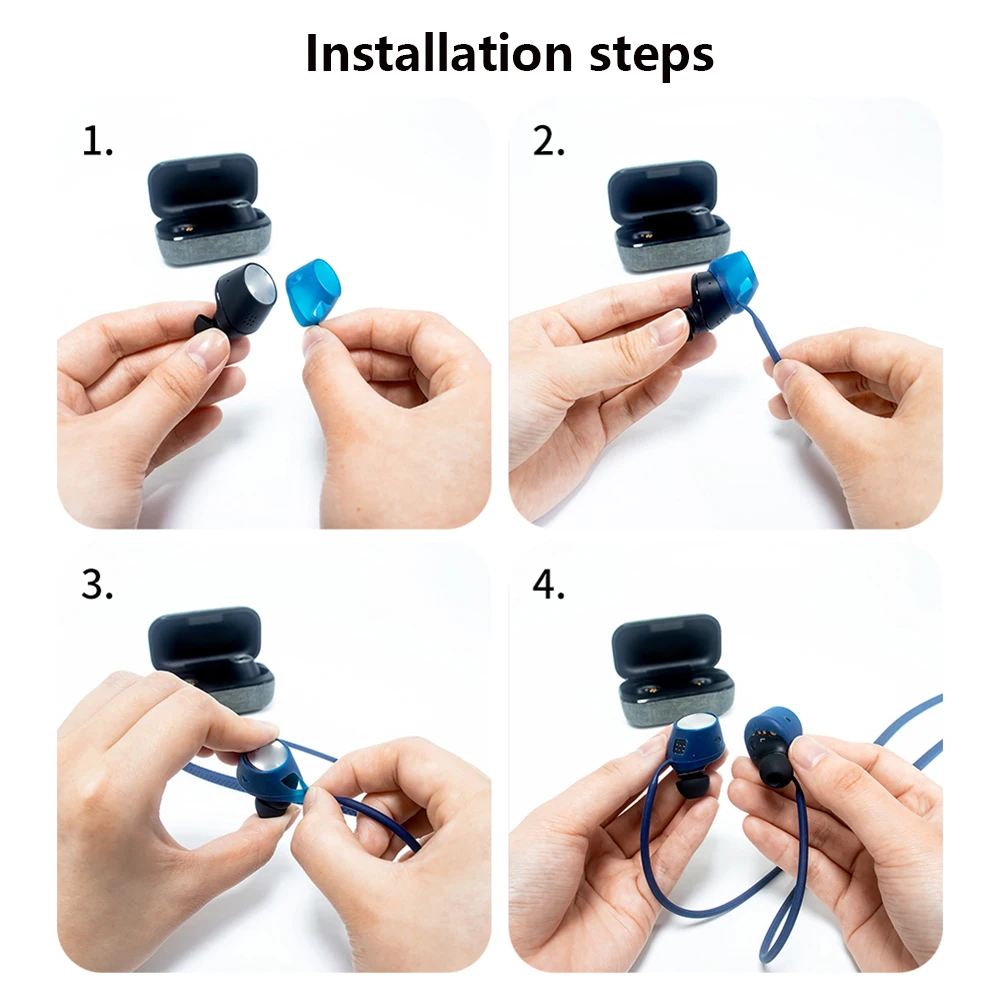 Installation steps

1.

2.

3.

4.