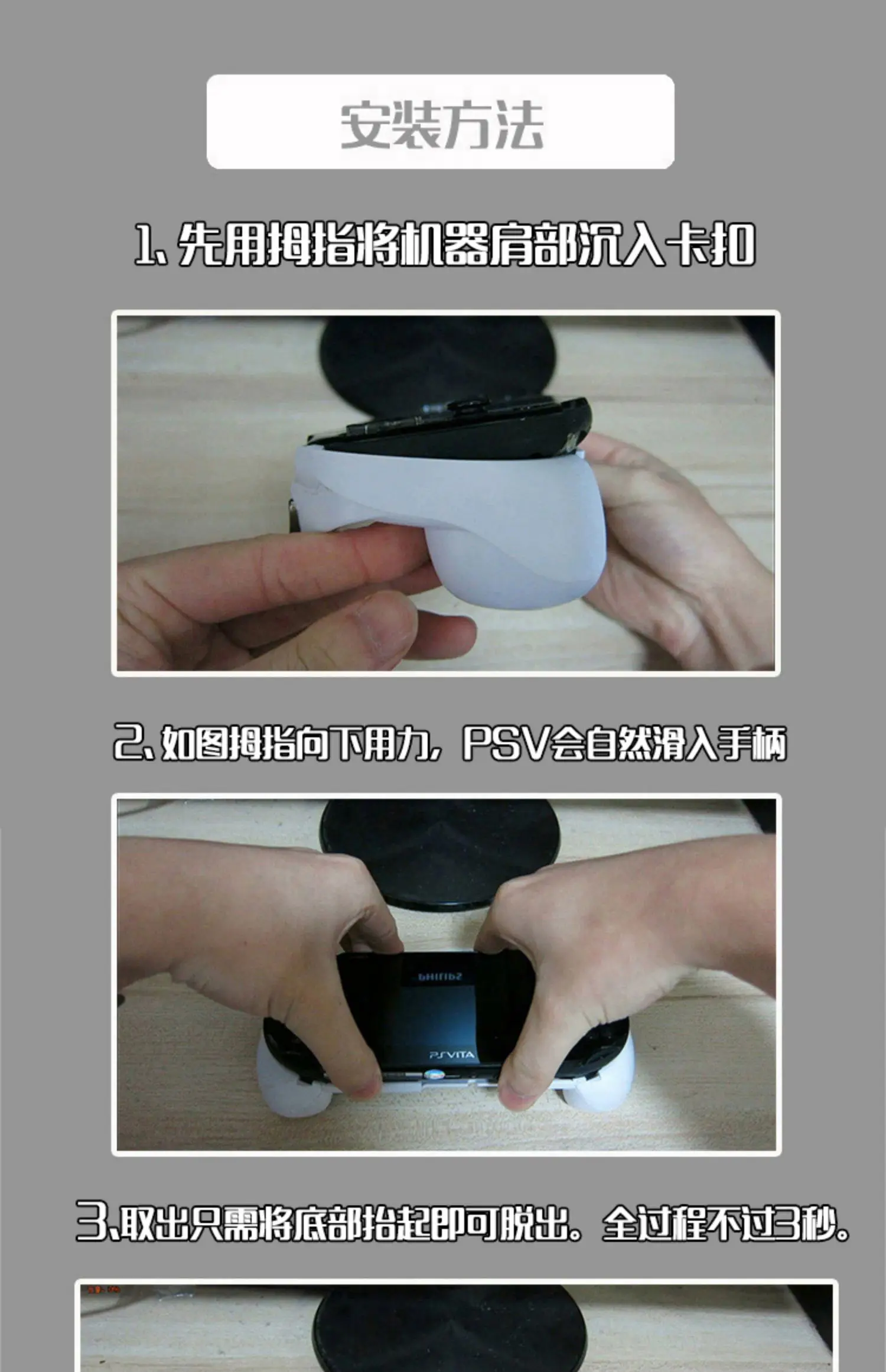 安装方法

1、先用拇指将机器肩部沉入卡扣

2、如图拇指向下用力，PSV会自然滑入手柄

PHILIPS

PSVITA

3、取出只需将底部抬起即可脱出。全过程不过3秒。