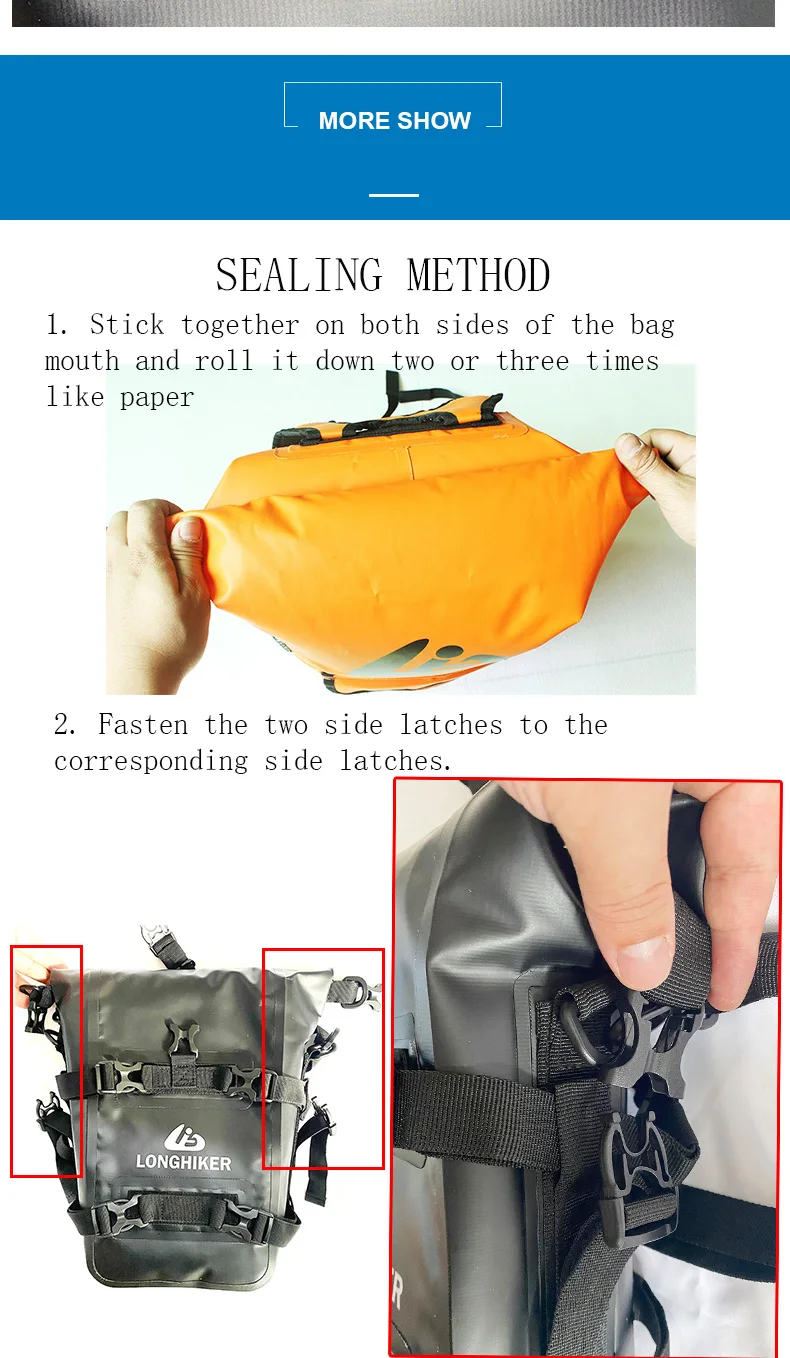 MORE SHOW

SEALING METHOD

1. Stick together on both sides of the bag mouth and roll it down two or three times like paper

2. Fasten the two side latches to the corresponding side latches.

LONGHIKER