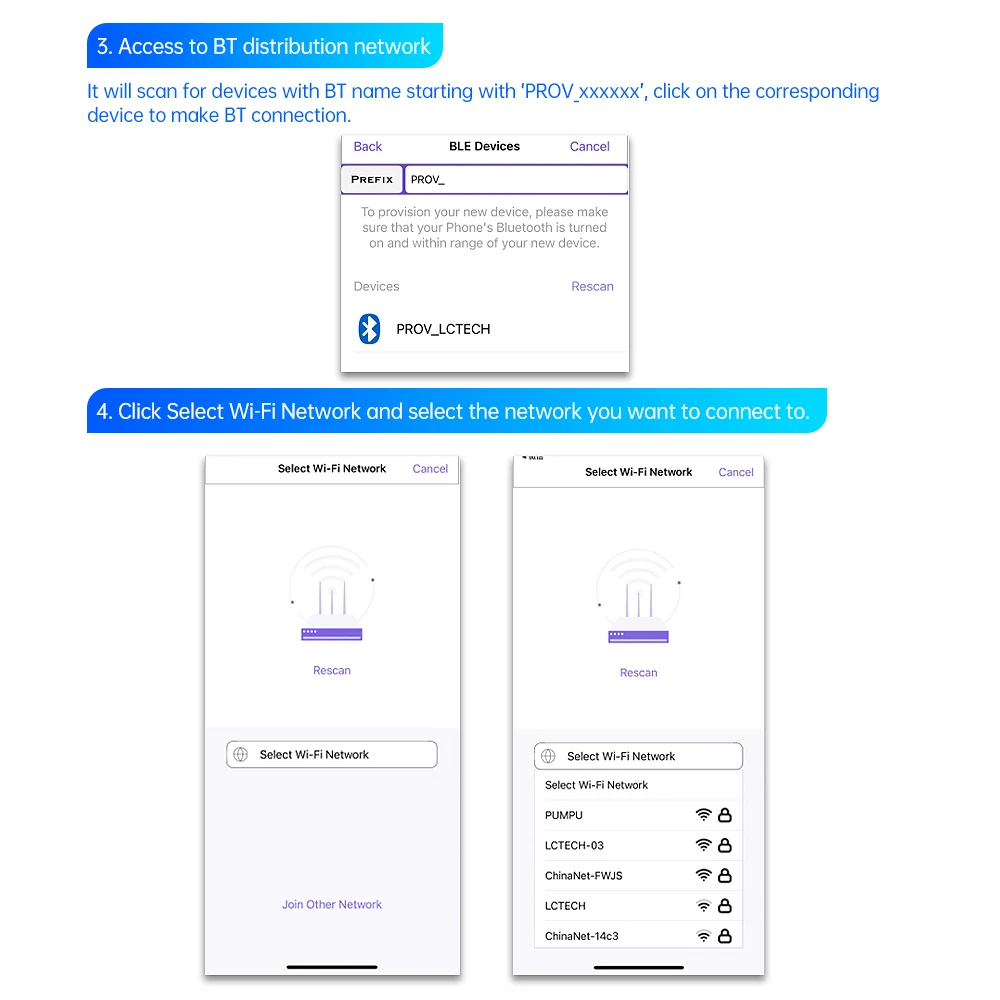 3. Access to BT distribution network

It will scan for devices with BT name starting with 'PROV_xxxxxx', click on the corresponding device to make BT connection.

Back BLE Devices Cancel

PREFIX PROV_

To provision your new device, please make sure that your Phone's Bluetooth is turned on and within range of your new device.

Devices Rescan

PROV_LCTECH

4. Click Select Wi-Fi Network and select the network you want to connect to.

Select Wi-Fi Network Cancel

Rescan

Select Wi-Fi Network

Join Other Network

Select Wi-Fi Network Cancel

Rescan

Select Wi-Fi Network

Select Wi-Fi Network

PUMPU

LCTECH-03

ChinaNet-FWJS

LCTECH

ChinaNet-14c3