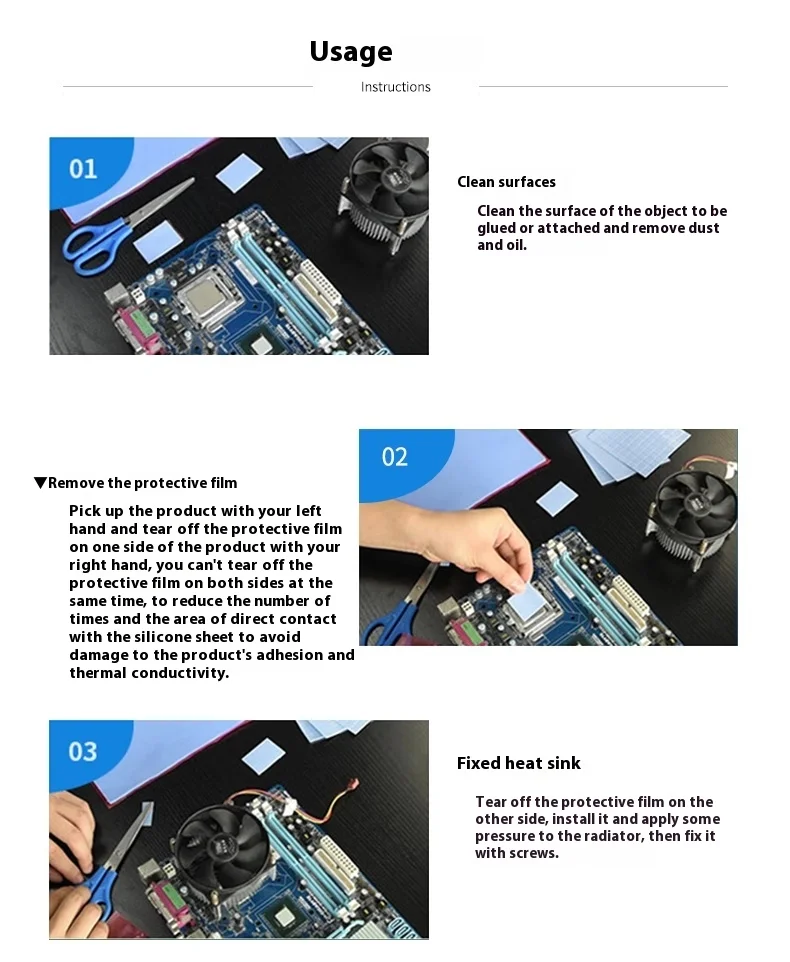 Usage

Instructions

01

Clean surfaces

Clean the surface of the object to be glued or attached and remove dust and oil.

02

▼Remove the protective film

Pick up the product with your left hand and tear off the protective film on one side of the product with your right hand, you can't tear off the protective film on both sides at the same time, to reduce the number of times and the area of direct contact with the silicone sheet to avoid damage to the product's adhesion and thermal conductivity.

03

Fixed heat sink

Tear off the protective film on the other side, install it and apply some pressure to the radiator, then fix it with screws.