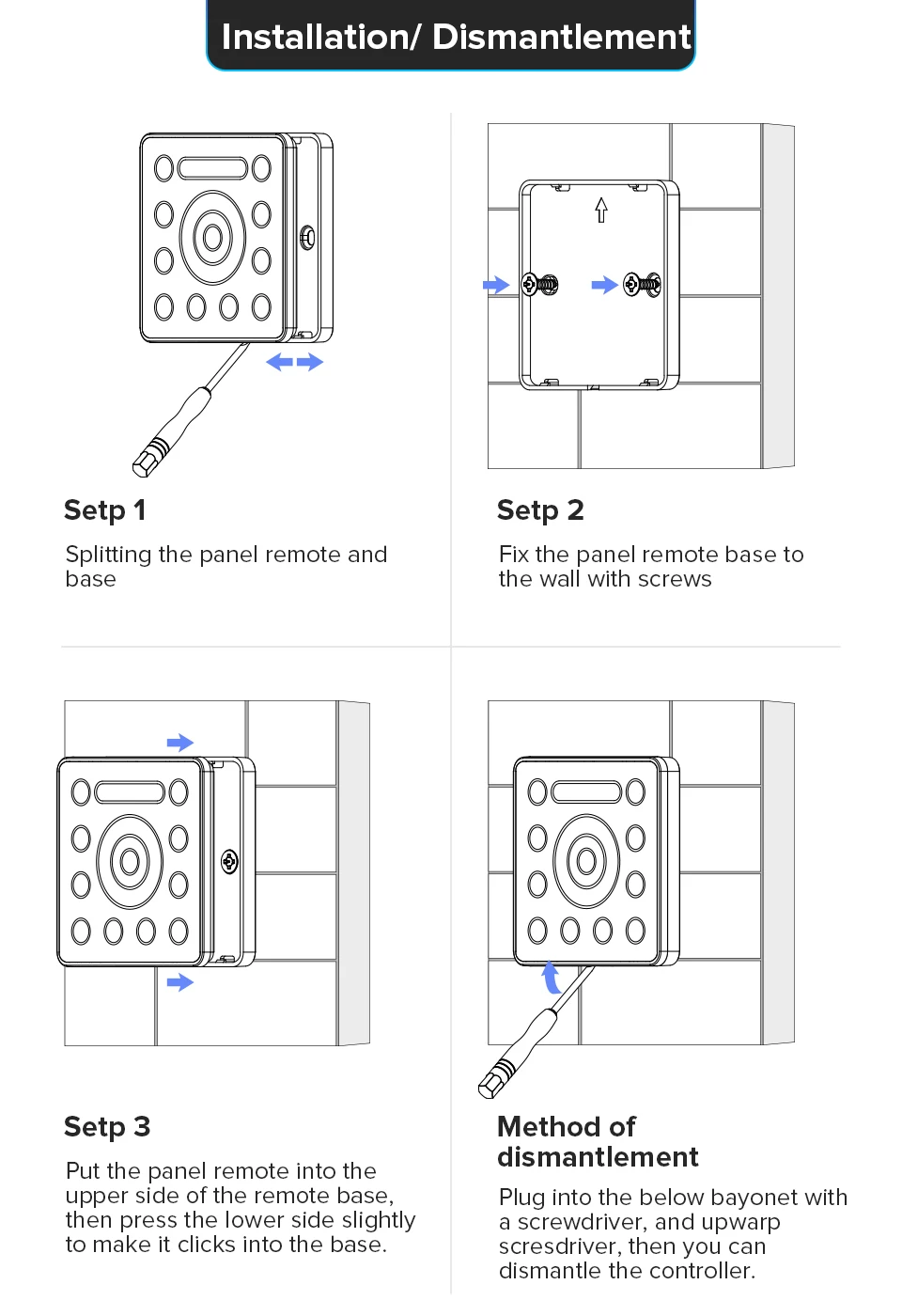 Installation/ Dismantlement

Setp 1

Splitting the panel remote and base

Setp 2

Fix the panel remote base to the wall with screws

Setp 3

Put the panel remote into the upper side of the remote base, then press the lower side slightly to make it clicks into the base.

Method of dismantlement

Plug into the below bayonet with a screwdriver, and upwarp scresdriver, then you can dismantle the controller.