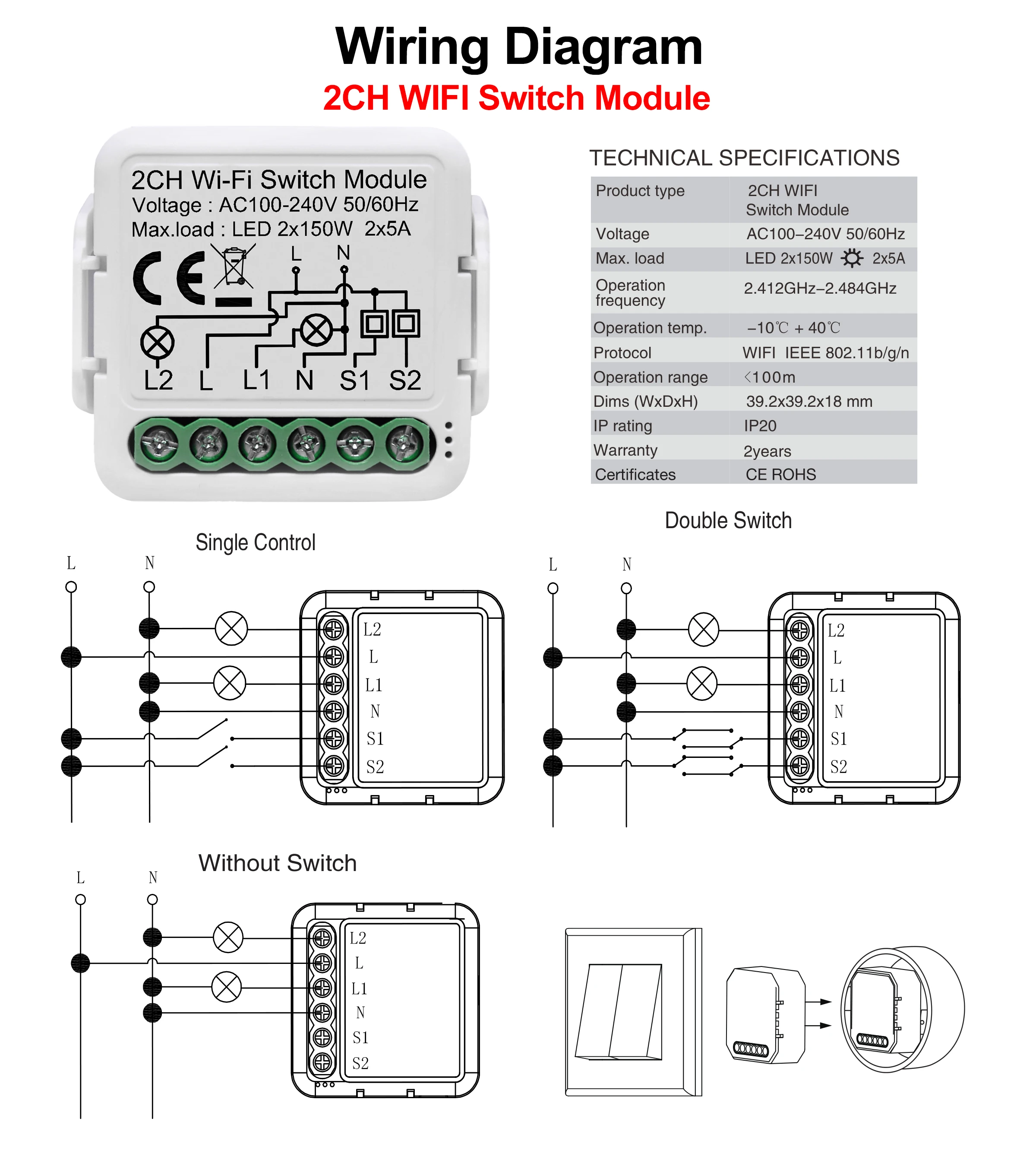 Wiring Diagram
2CH WIFI Switch Module

2CH Wi-Fi Switch Module
Voltage : AC100-240V 50/60Hz
Max.load : LED 2x150W 2x5A
CE
L N
L2 L L1 N S1 S2

TECHNICAL SPECIFICATIONS

| Product type | 2CH WIFI Switch Module |
|---|---|
| Voltage | AC100–240V 50/60Hz |
| Max. load | LED 2x150W 2x5A |
| Operation frequency | 2.412GHz–2.484GHz |
| Operation temp. | –10℃ + 40℃ |
| Protocol | WIFI IEEE 802.11b/g/n |
| Operation range | <100m |
| Dims (WxDxH) | 39.2x39.2x18 mm |
| IP rating | IP20 |
| Warranty | 2years |
| Certificates | CE ROHS |

Single Control
L N
L2 L L1 N S1 S2

Double Switch
L N
L2 L L1 N S1 S2

Without Switch
L N
L2 L L1 N S1 S2