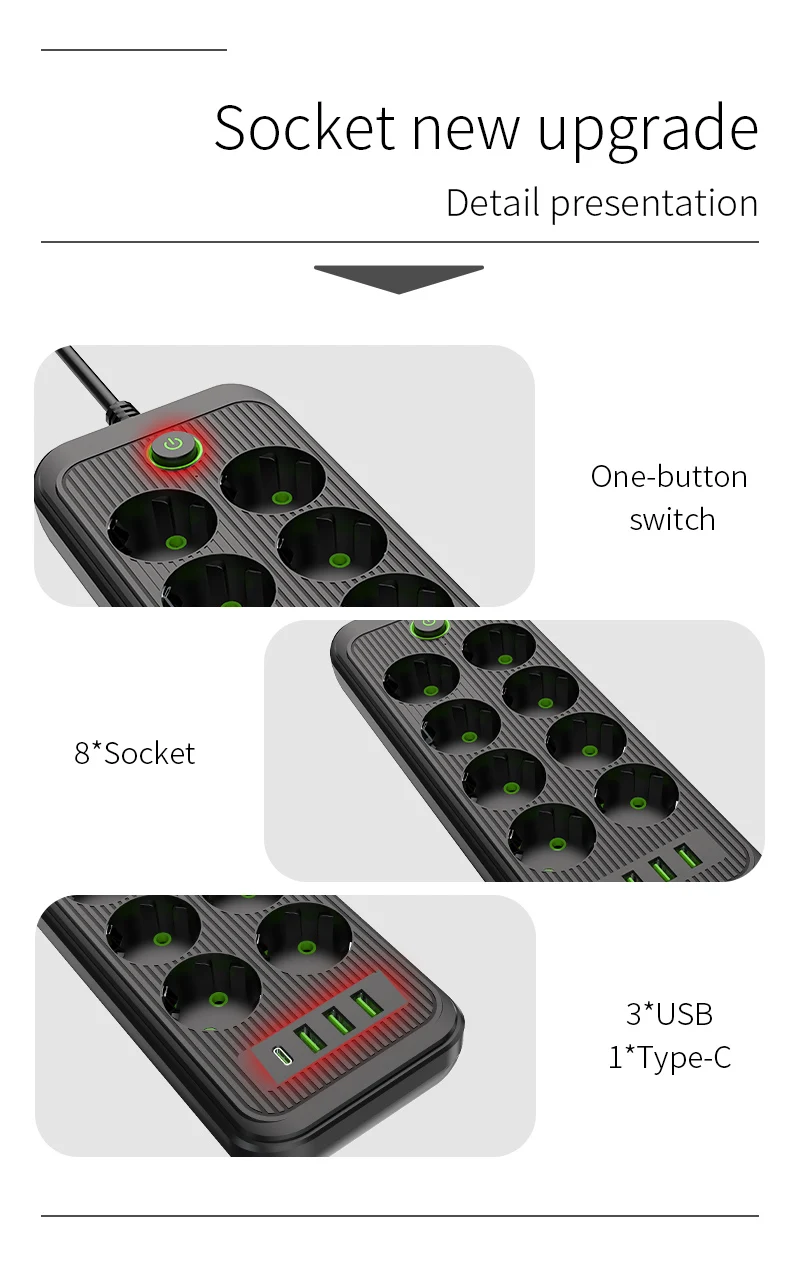 Socket new upgrade

Detail presentation

One-button switch

8*Socket

3*USB
1*Type-C