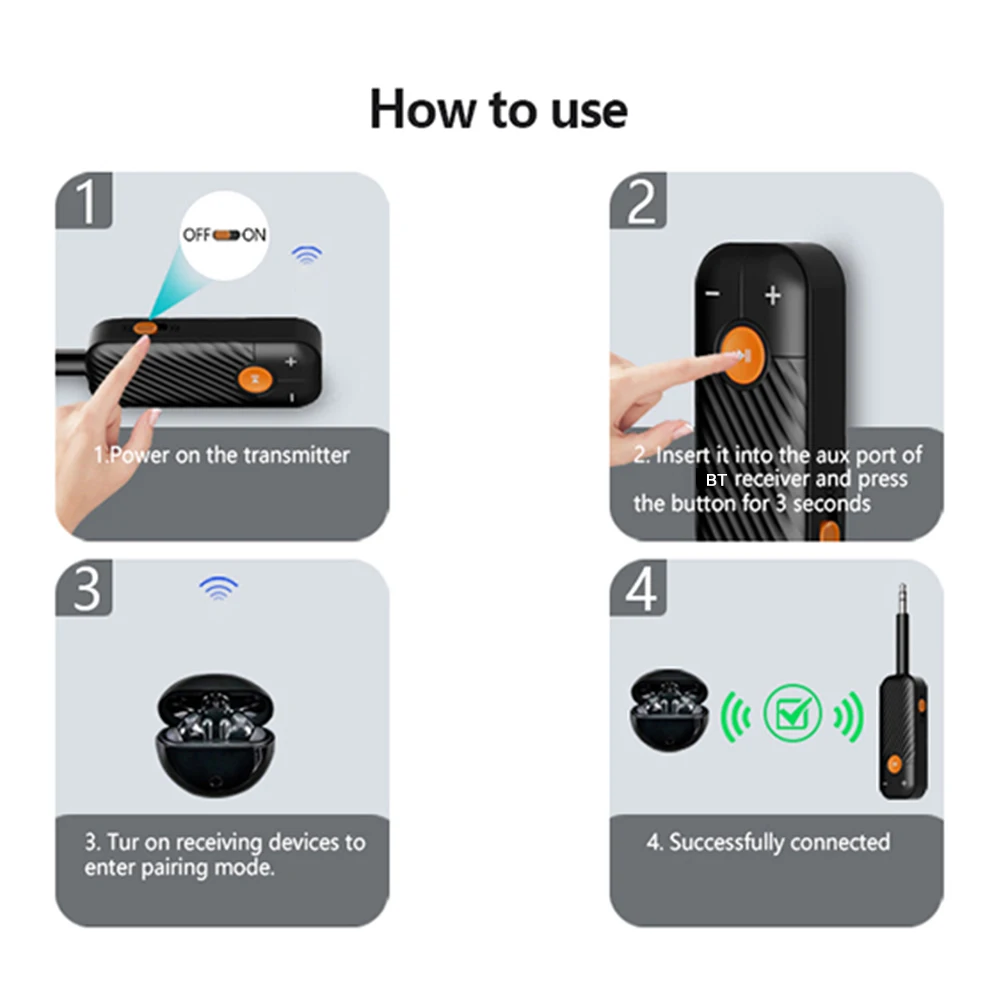 How to use

1

OFF ON

1.Power on the transmitter

2

2. Insert it into the aux port of BT receiver and press the button for 3 seconds

3

3. Tur on receiving devices to enter pairing mode.

4

4. Successfully connected