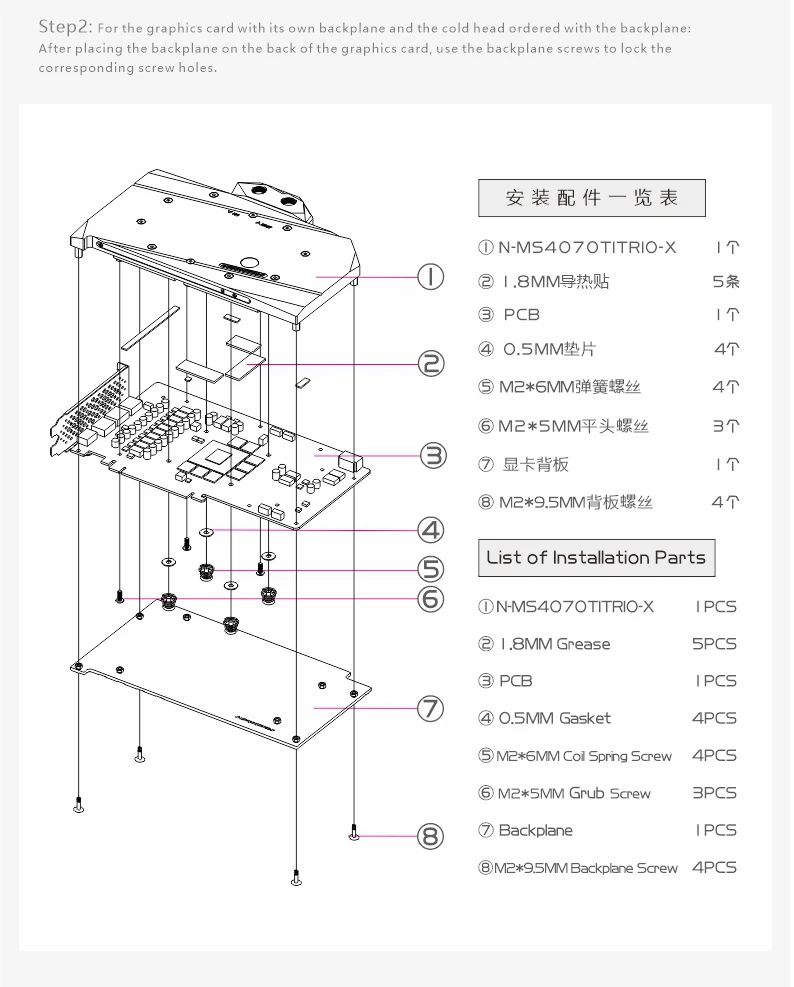 Step2: For the graphics card with its own backplane and the cold head ordered with the backplane: After placing the backplane on the back of the graphics card, use the backplane screws to lock the corresponding screw holes.

①
②
③
④
⑤
⑥
⑦
⑧

安装配件一览表

| | |
|---|---|
| ① N-MS4070TITRIO-X | 1个 |
| ② 1.8MM导热贴 | 5条 |
| ③ PCB | 1个 |
| ④ 0.5MM垫片 | 4个 |
| ⑤ M2*6MM弹簧螺丝 | 4个 |
| ⑥ M2*5MM平头螺丝 | 3个 |
| ⑦ 显卡背板 | 1个 |
| ⑧ M2*9.5MM背板螺丝 | 4个 |

List of Installation Parts

| | |
|---|---|
| ① N-MS4070TITRIO-X | 1PCS |
| ② 1.8MM Grease | 5PCS |
| ③ PCB | 1PCS |
| ④ 0.5MM Gasket | 4PCS |
| ⑤ M2*6MM Coil Spring Screw | 4PCS |
| ⑥ M2*5MM Grub Screw | 3PCS |
| ⑦ Backplane | 1PCS |
| ⑧ M2*9.5MM Backplane Screw | 4PCS |