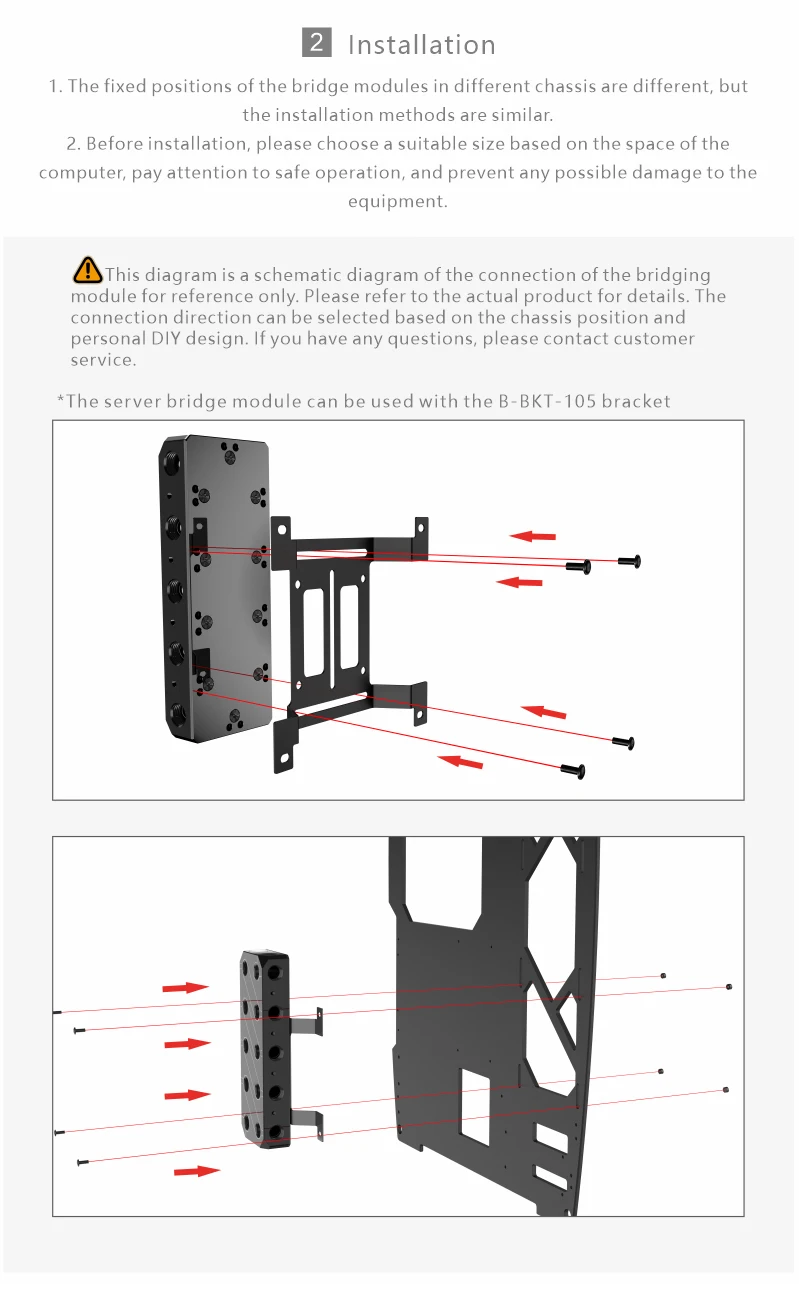 2 Installation

1. The fixed positions of the bridge modules in different chassis are different, but the installation methods are similar.
2. Before installation, please choose a suitable size based on the space of the computer, pay attention to safe operation, and prevent any possible damage to the equipment.

This diagram is a schematic diagram of the connection of the bridging module for reference only. Please refer to the actual product for details. The connection direction can be selected based on the chassis position and personal DIY design. If you have any questions, please contact customer service.

*The server bridge module can be used with the B-BKT-105 bracket