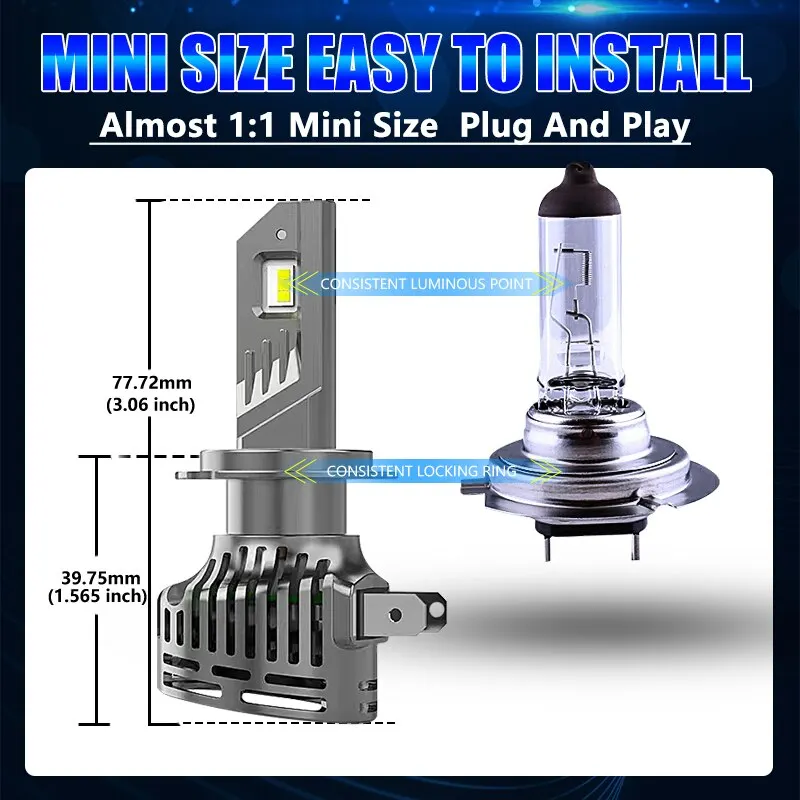 MINI SIZE EASY TO INSTALL

Almost 1:1 Mini Size  Plug And Play

CONSISTENT LUMINOUS POINT

77.72mm
(3.06 inch)

CONSISTENT LOCKING RING

39.75mm
(1.565 inch)