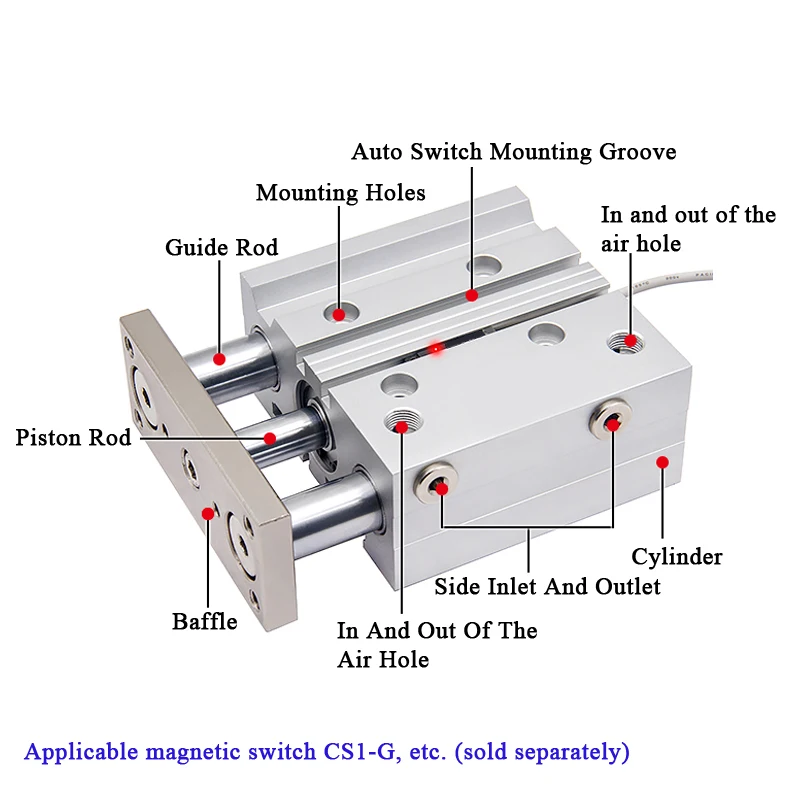 Auto Switch Mounting Groove

Mounting Holes

In and out of the air hole

Guide Rod

Piston Rod

Cylinder

Side Inlet And Outlet

Baffle

In And Out Of The Air Hole

Applicable magnetic switch CS1-G, etc. (sold separately)