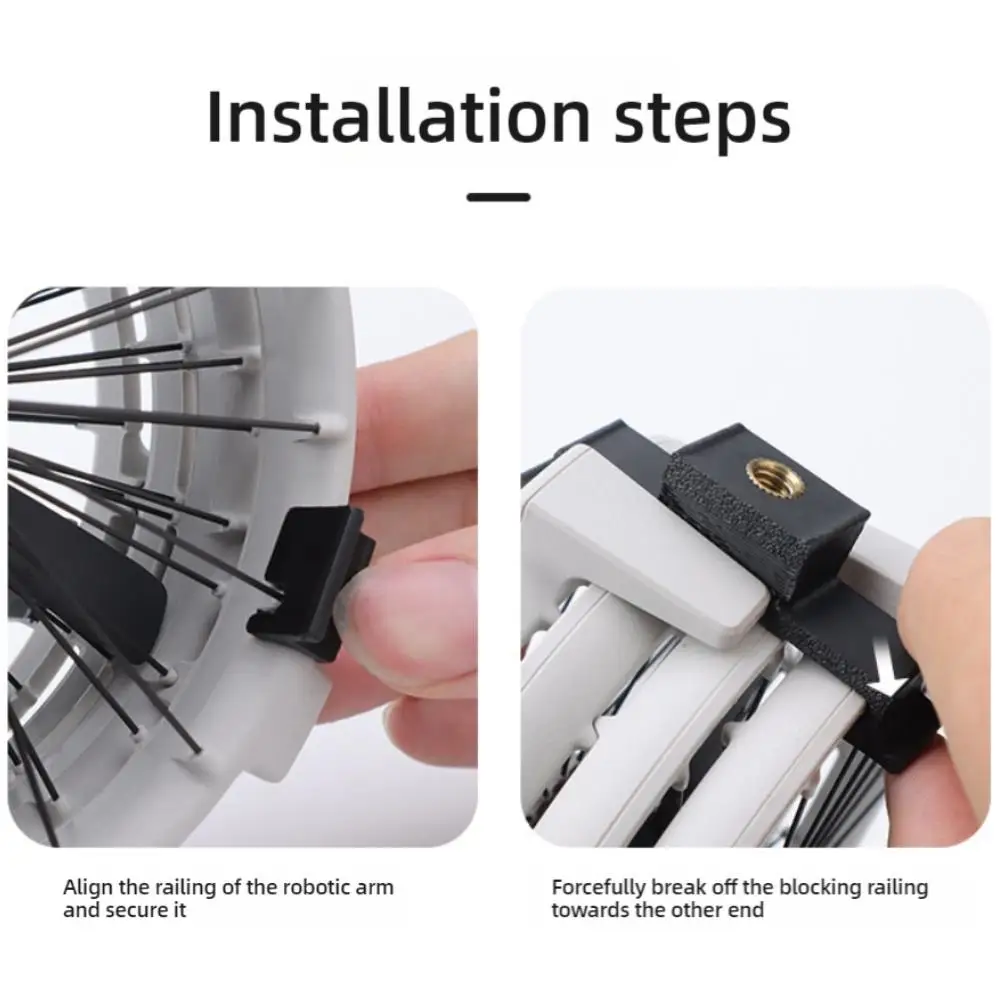 Installation steps

Align the railing of the robotic arm and secure it

Forcefully break off the blocking railing towards the other end