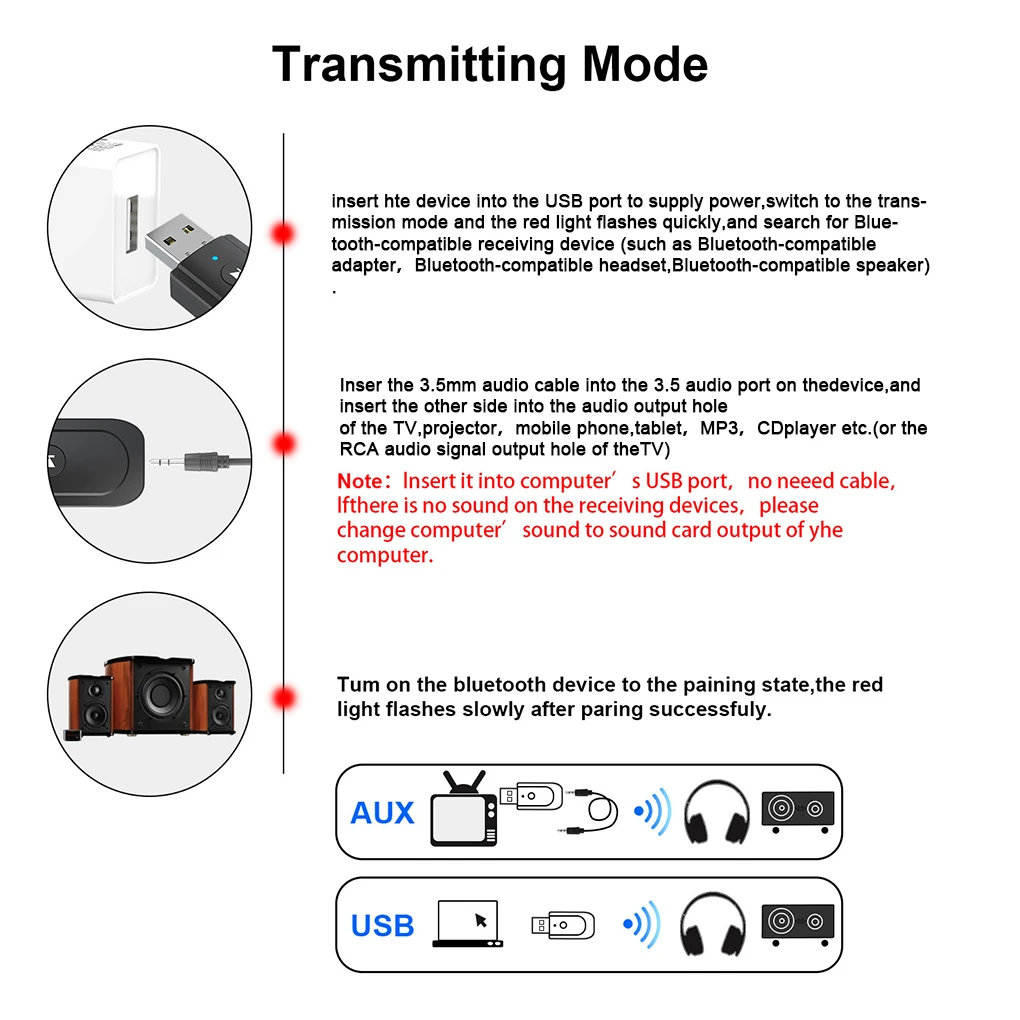 Transmitting Mode

insert hte device into the USB port to supply power,switch to the transmission mode and the red light flashes quickly,and search for Bluetooth-compatible receiving device (such as Bluetooth-compatible adapter, Bluetooth-compatible headset,Bluetooth-compatible speaker) .

Inser the 3.5mm audio cable into the 3.5 audio port on thedevice,and insert the other side into the audio output hole of the TV,projector, mobile phone,tablet, MP3, CDplayer etc.(or the RCA audio signal output hole of theTV)

Note: Insert it into computer's USB port, no neeed cable, Ifthere is no sound on the receiving devices, please change computer' sound to sound card output of yhe computer.

Tum on the bluetooth device to the paining state,the red light flashes slowly after paring successfuly.

AUX

USB