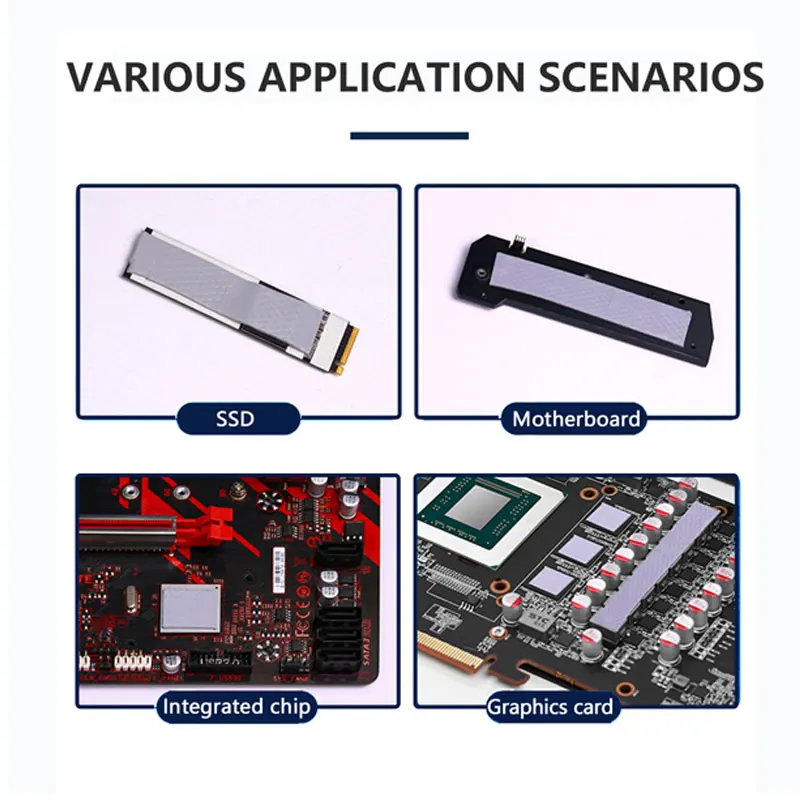 VARIOUS APPLICATION SCENARIOS

SSD

Motherboard

Integrated chip

Graphics card