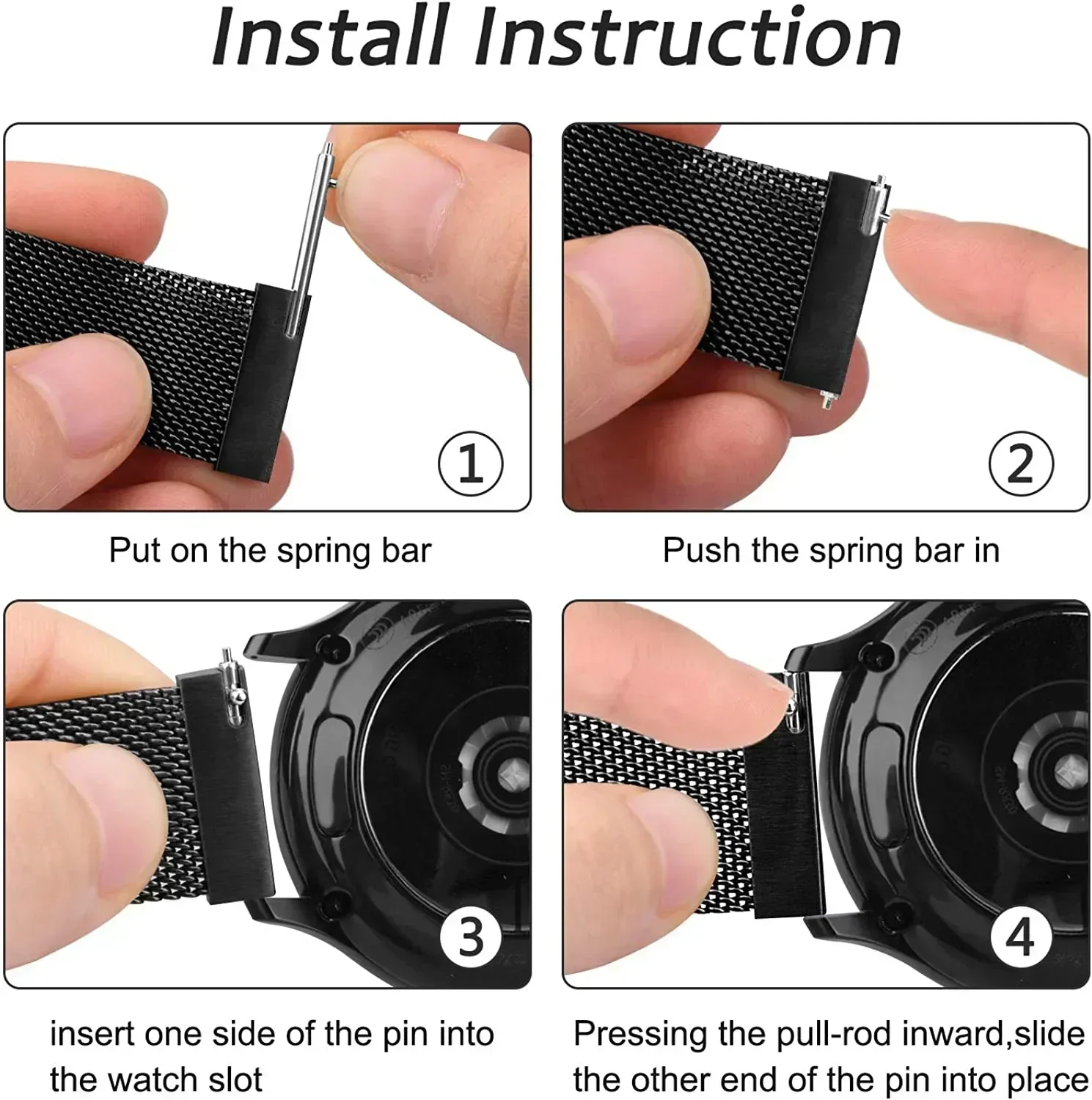 Install Instruction

①

Put on the spring bar

②

Push the spring bar in

③

insert one side of the pin into the watch slot

④

Pressing the pull-rod inward,slide the other end of the pin into place