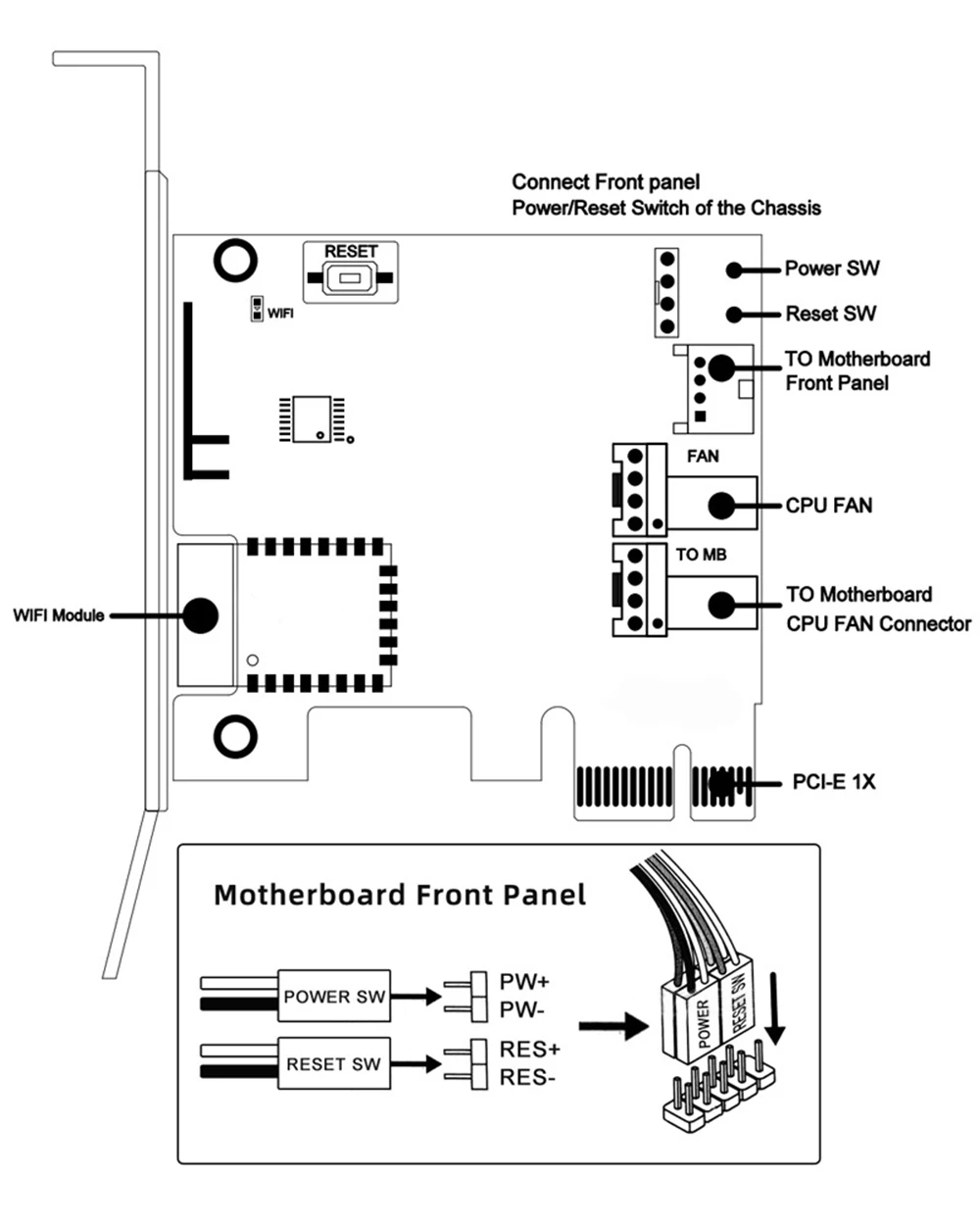 Connect Front panel
Power/Reset Switch of the Chassis

RESET

WIFI

Power SW

Reset SW

TO Motherboard
Front Panel

FAN

CPU FAN

TO MB

TO Motherboard
CPU FAN Connector

WIFI Module

PCI-E 1X

Motherboard Front Panel

POWER SW

PW+
PW-

RESET SW

RES+
RES-

POWER

RESET SW