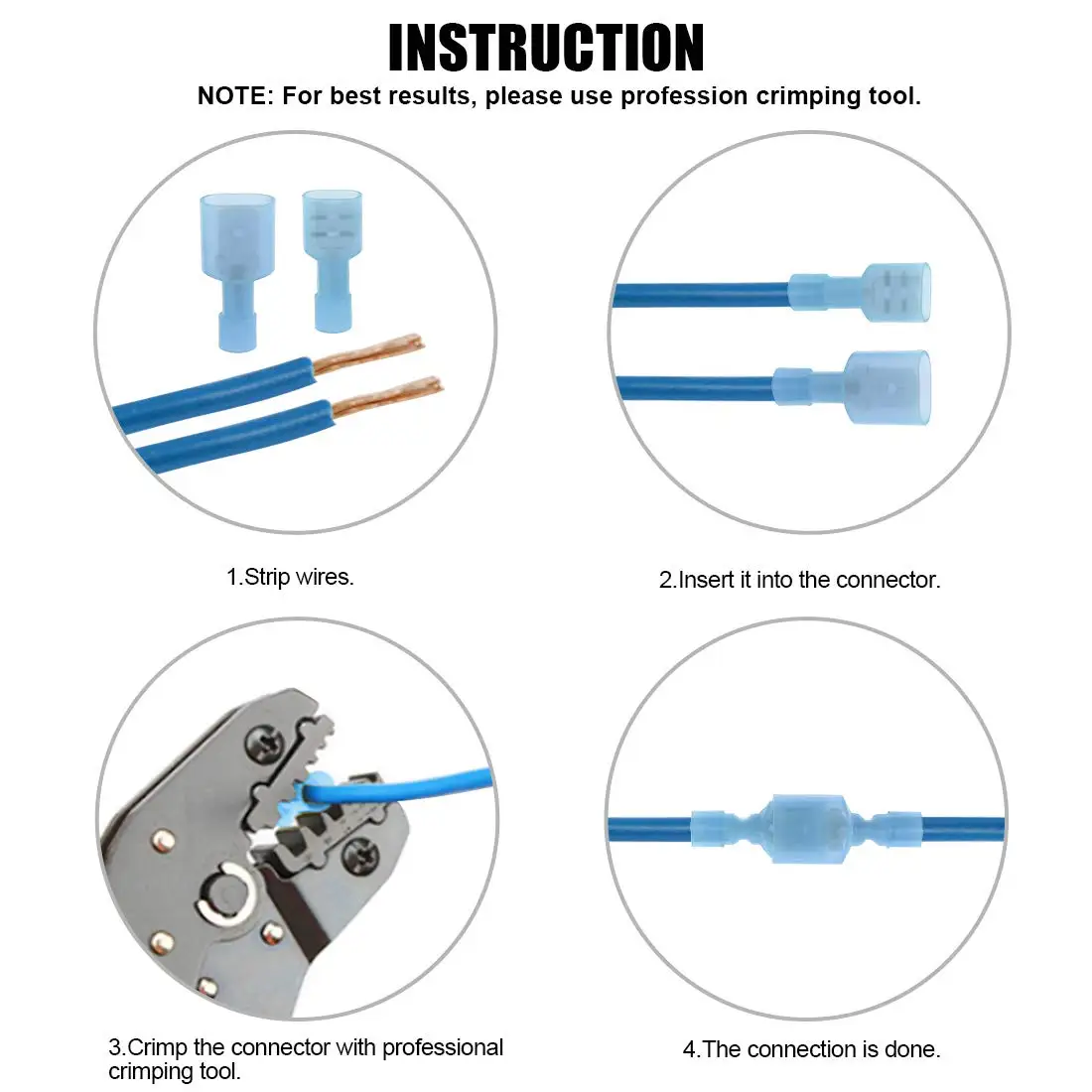 INSTRUCTION

NOTE: For best results, please use profession crimping tool.

1.Strip wires.

2.Insert it into the connector.

3.Crimp the connector with professional crimping tool.

4.The connection is done.