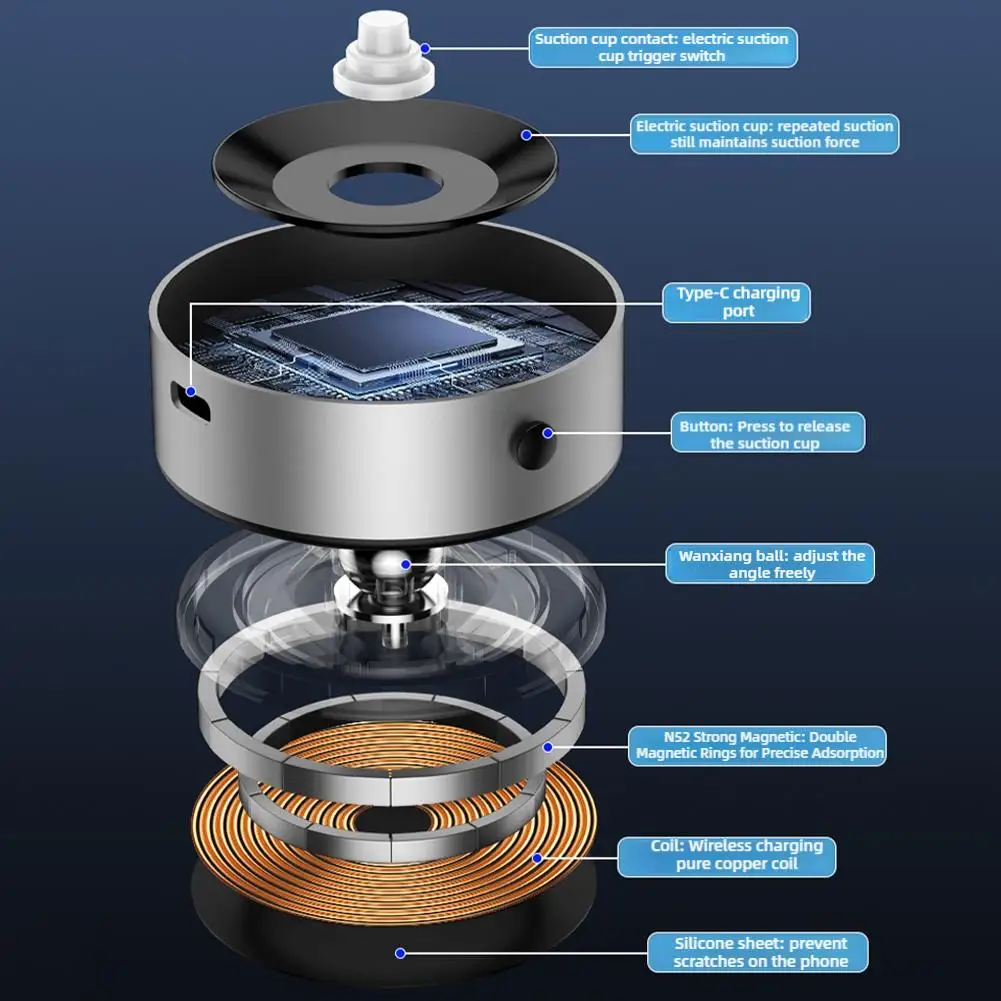 Suction cup contact: electric suction cup trigger switch

Electric suction cup: repeated suction still maintains suction force

Type-C charging port

Button: Press to release the suction cup

Wanxiang ball: adjust the angle freely

N52 Strong Magnetic: Double Magnetic Rings for Precise Adsorption

Coil: Wireless charging pure copper coil

Silicone sheet: prevent scratches on the phone