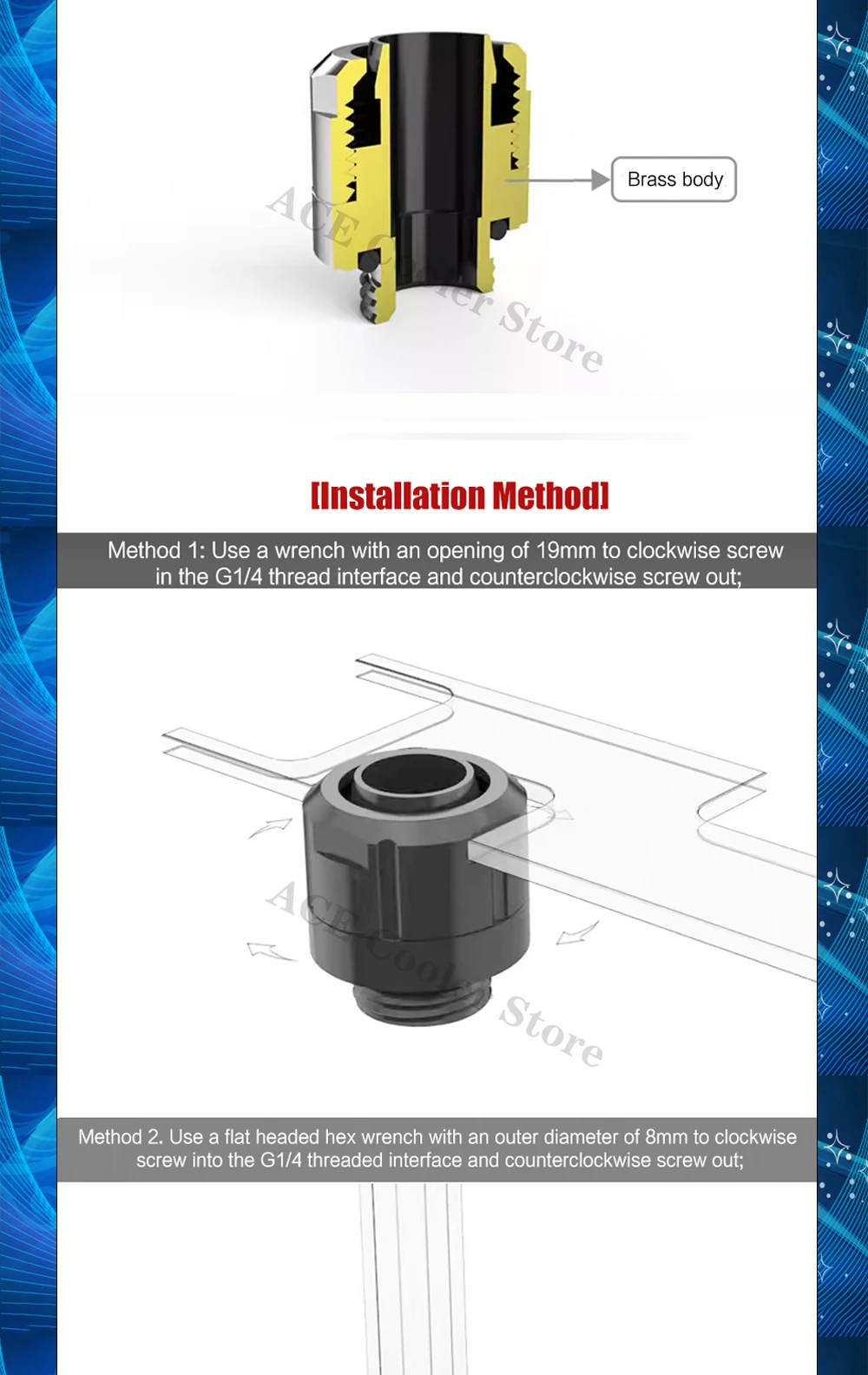 Brass body

ACE Cooler Store

[Installation Method]

Method 1: Use a wrench with an opening of 19mm to clockwise screw in the G1/4 thread interface and counterclockwise screw out;

ACE Cooler Store

Method 2. Use a flat headed hex wrench with an outer diameter of 8mm to clockwise screw into the G1/4 threaded interface and counterclockwise screw out;