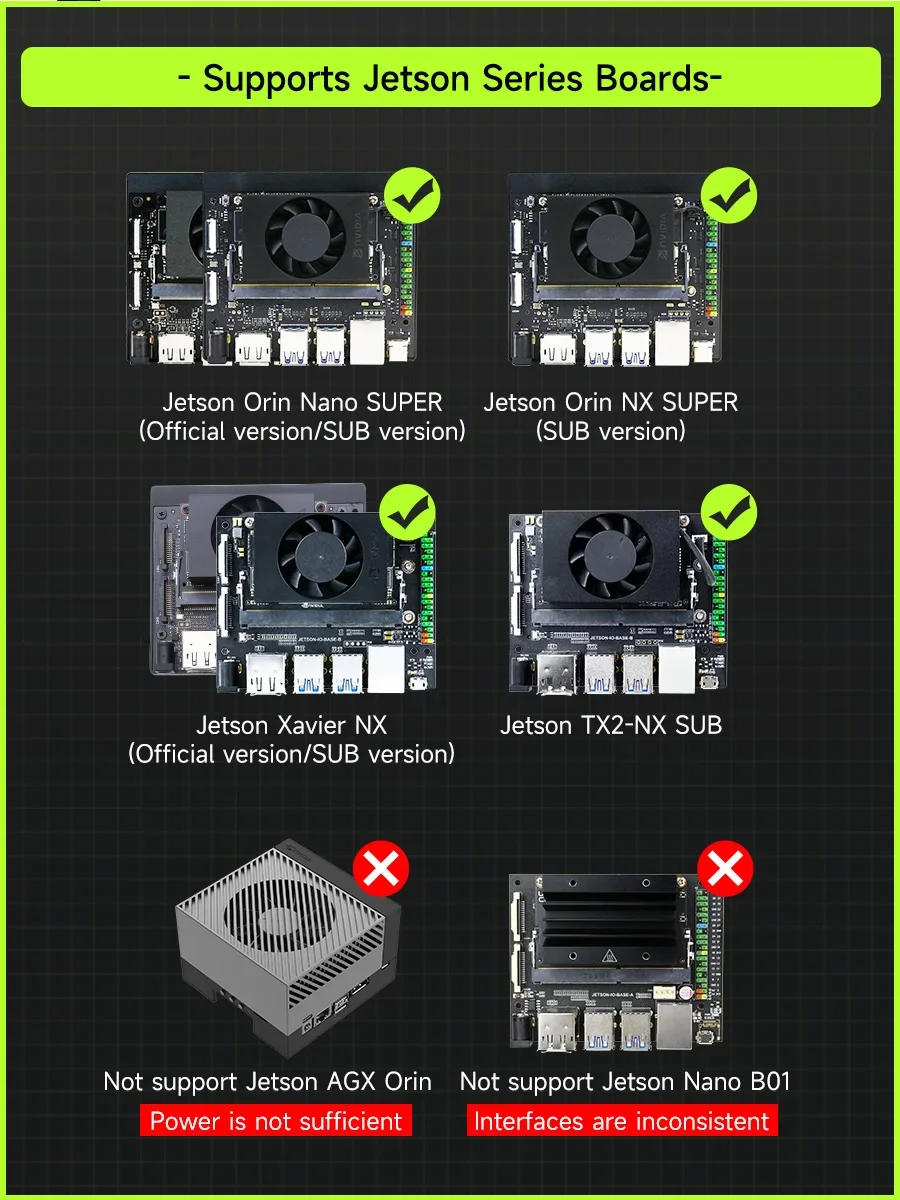 - Supports Jetson Series Boards-

Jetson Orin Nano SUPER
(Official version/SUB version)

Jetson Orin NX SUPER
(SUB version)

Jetson Xavier NX
(Official version/SUB version)

Jetson TX2-NX SUB

Not support Jetson AGX Orin
Power is not sufficient

Not support Jetson Nano B01
Interfaces are inconsistent