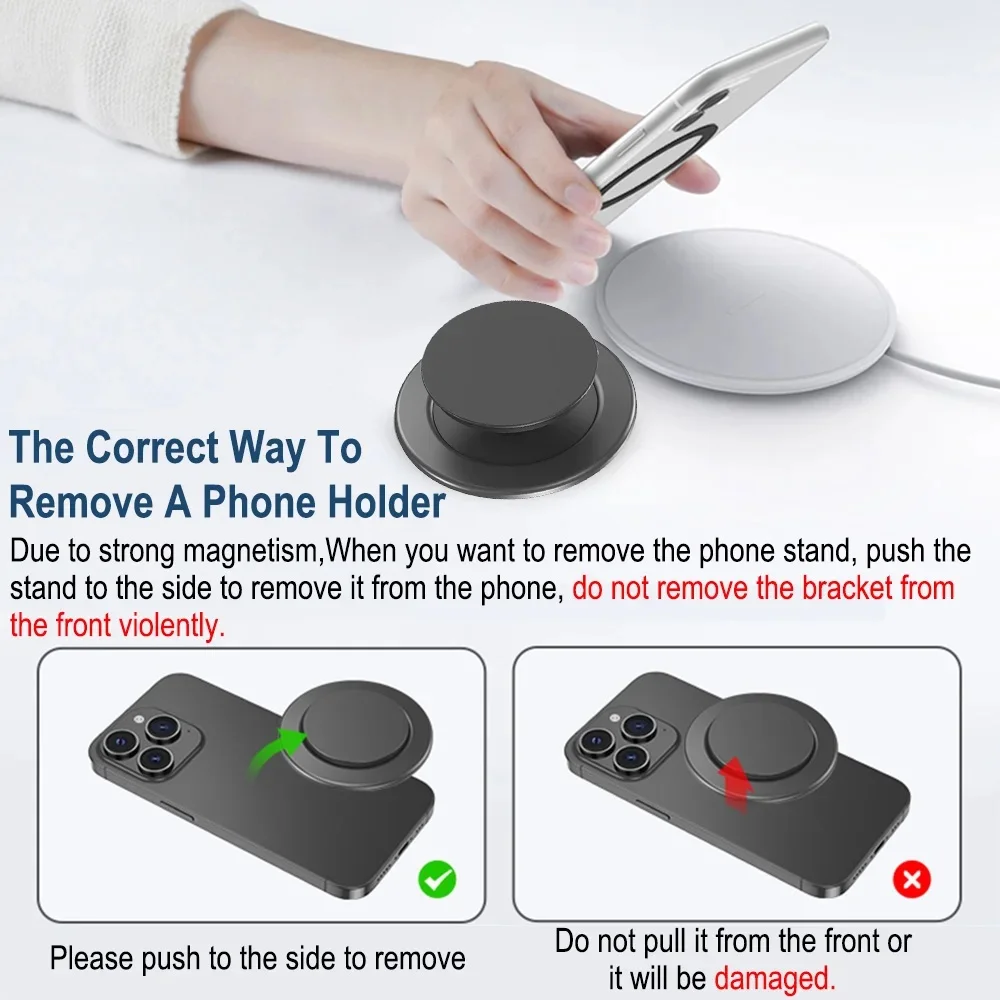 The Correct Way To Remove A Phone Holder

Due to strong magnetism,When you want to remove the phone stand, push the stand to the side to remove it from the phone, do not remove the bracket from the front violently.

Please push to the side to remove

Do not pull it from the front or it will be damaged.