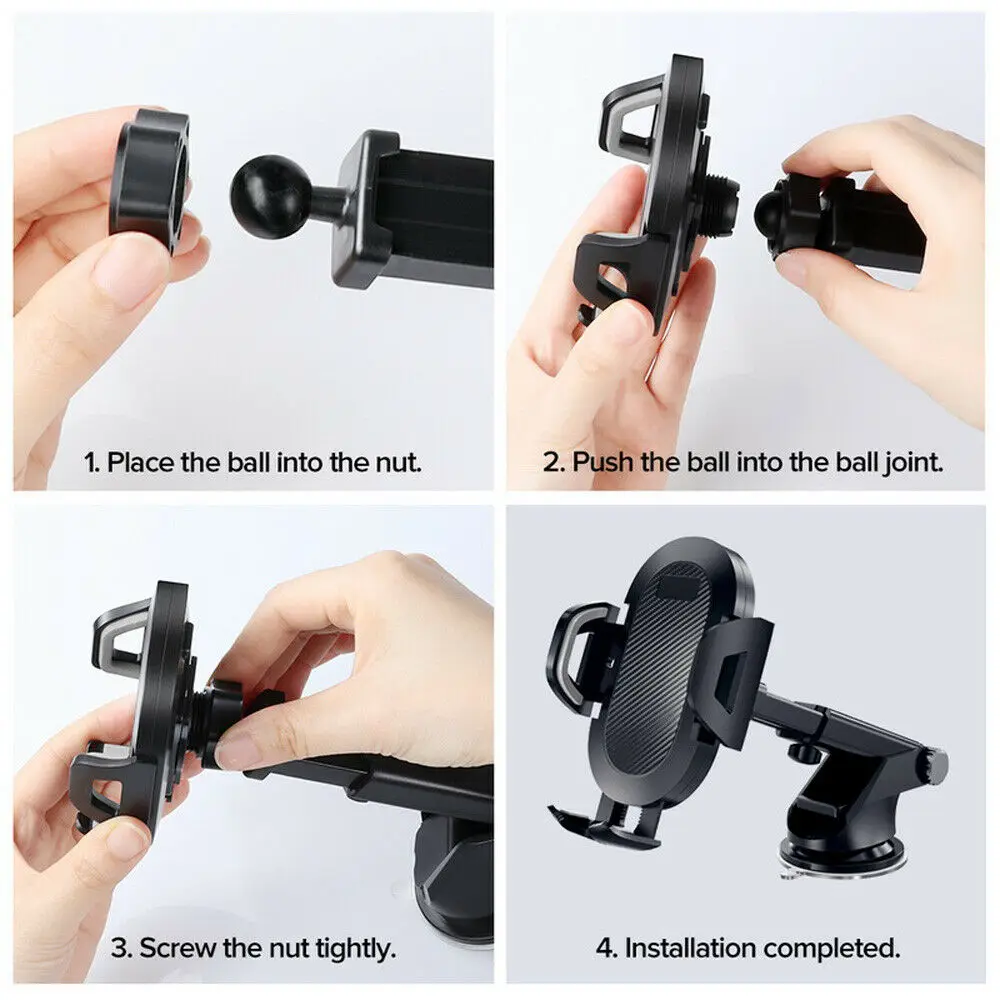 1. Place the ball into the nut.

2. Push the ball into the ball joint.

3. Screw the nut tightly.

4. Installation completed.