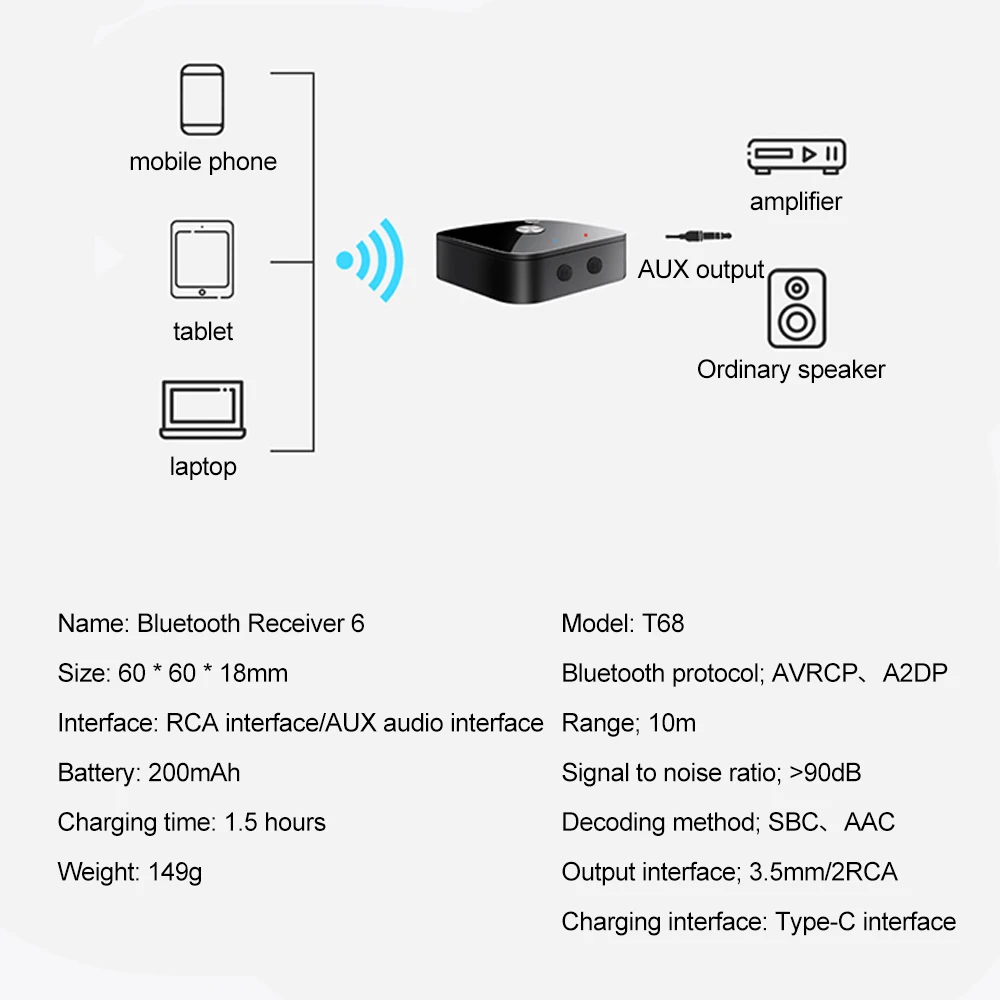 mobile phone

tablet

laptop

amplifier

AUX output

Ordinary speaker

Name: Bluetooth Receiver 6

Size: 60 * 60 * 18mm

Interface: RCA interface/AUX audio interface

Battery: 200mAh

Charging time: 1.5 hours

Weight: 149g

Model: T68

Bluetooth protocol; AVRCP、A2DP

Range; 10m

Signal to noise ratio; >90dB

Decoding method; SBC、AAC

Output interface; 3.5mm/2RCA

Charging interface: Type-C interface