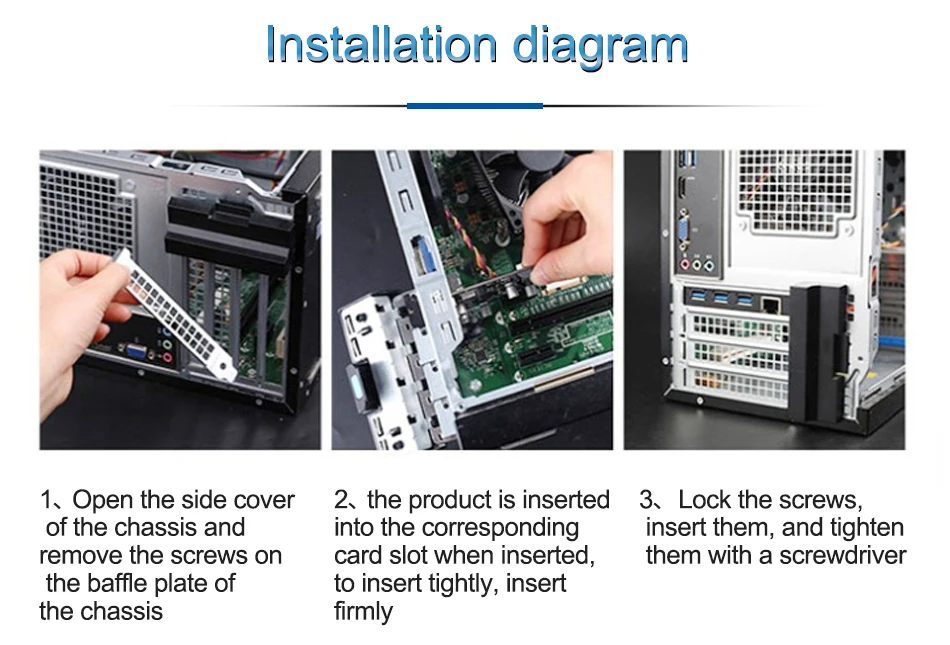 Installation diagram

1、Open the side cover of the chassis and remove the screws on the baffle plate of the chassis

2、the product is inserted into the corresponding card slot when inserted, to insert tightly, insert firmly

3、Lock the screws, insert them, and tighten them with a screwdriver