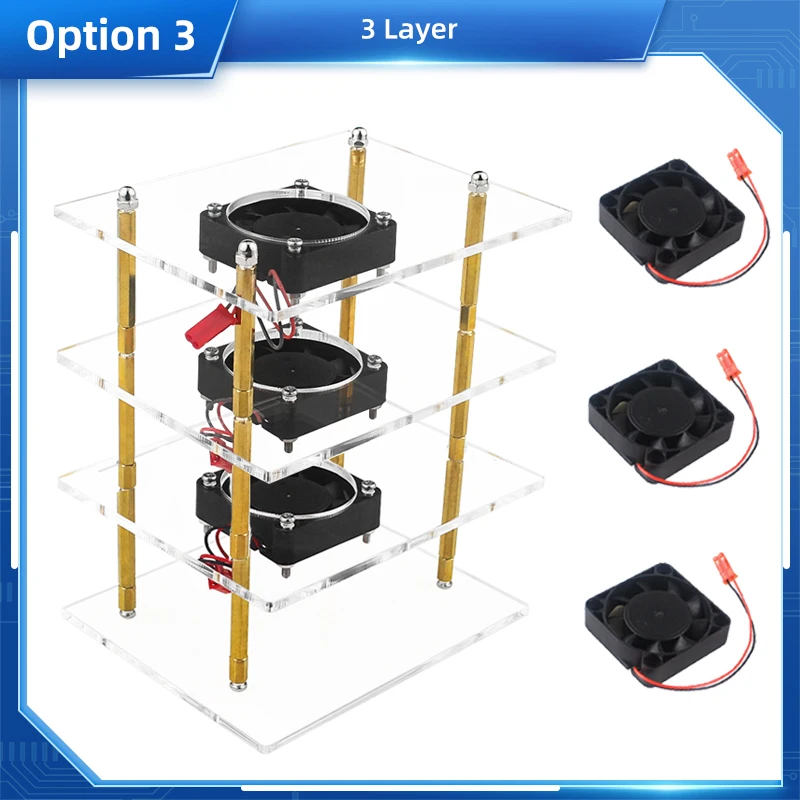 Option 3

3 Layer