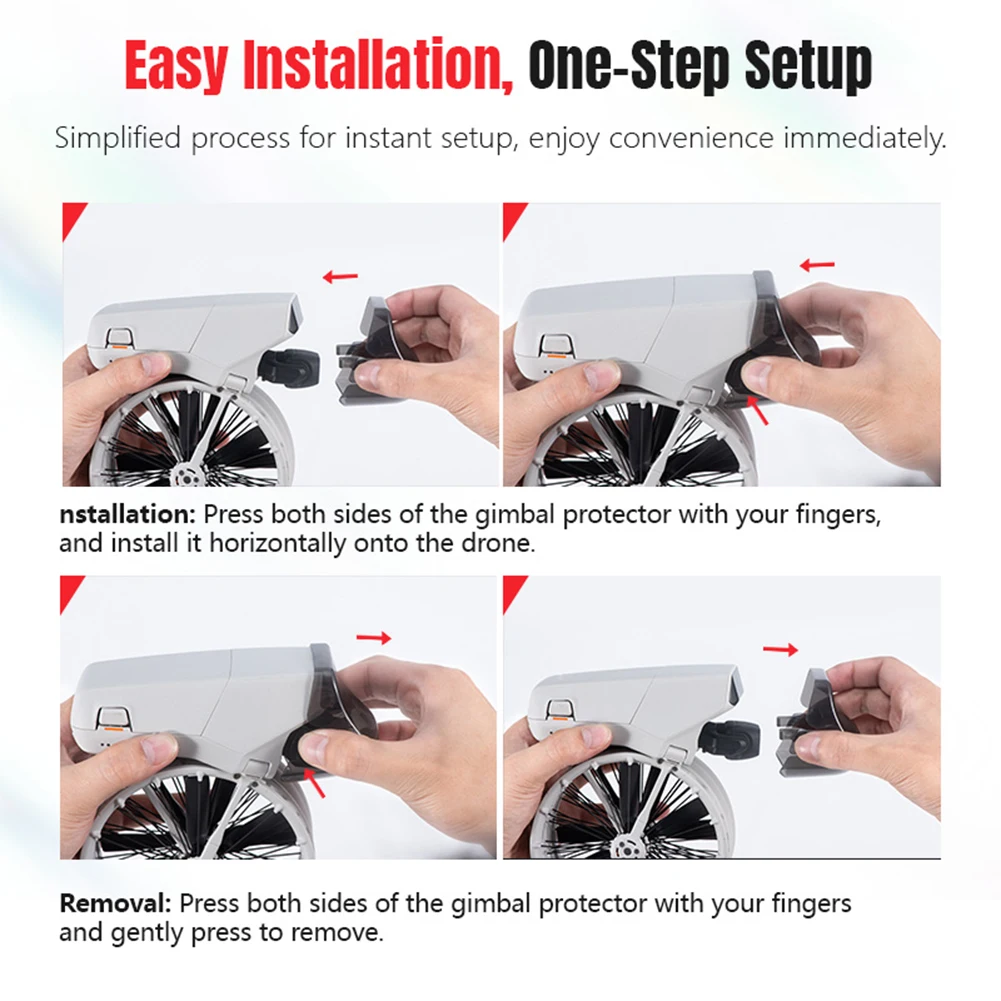 Easy Installation, One-Step Setup

Simplified process for instant setup, enjoy convenience immediately.

nstallation: Press both sides of the gimbal protector with your fingers, and install it horizontally onto the drone.

Removal: Press both sides of the gimbal protector with your fingers and gently press to remove.