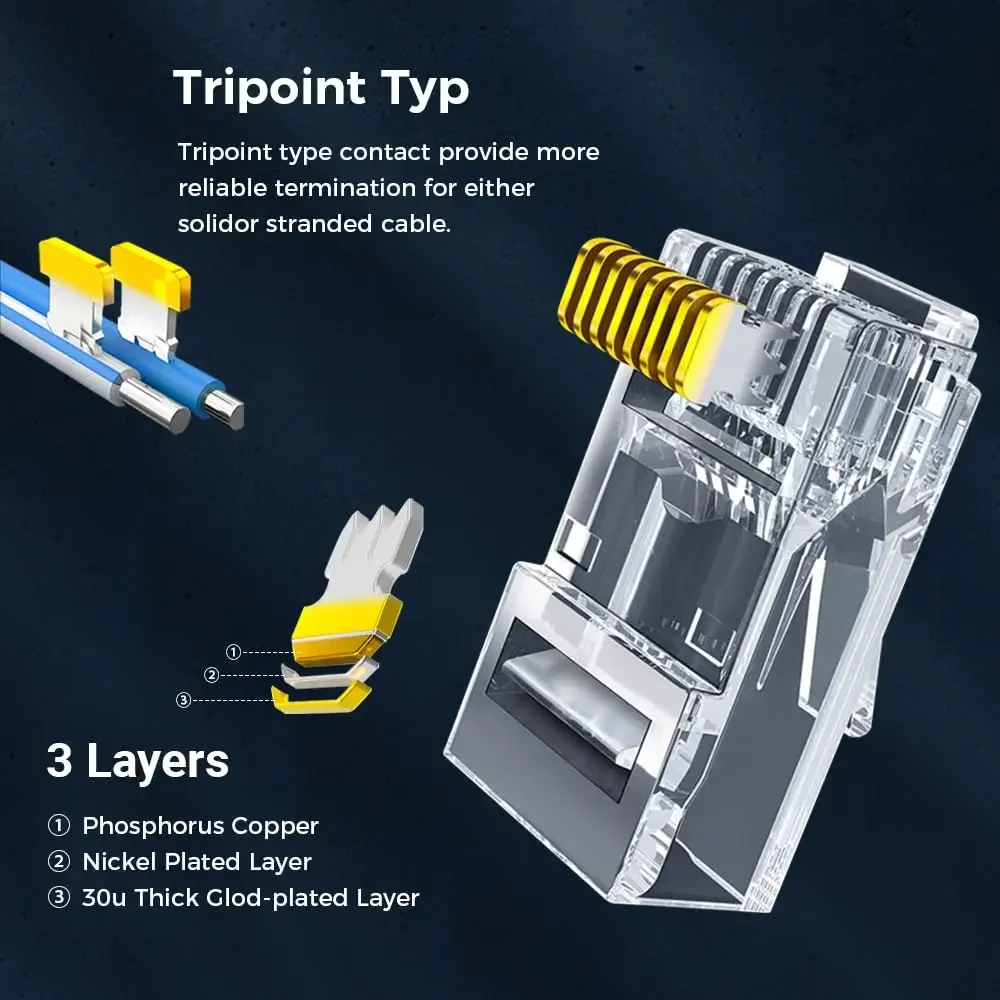 Tripoint Typ

Tripoint type contact provide more reliable termination for either solidor stranded cable.

①
②
③

3 Layers

① Phosphorus Copper
② Nickel Plated Layer
③ 30u Thick Glod-plated Layer