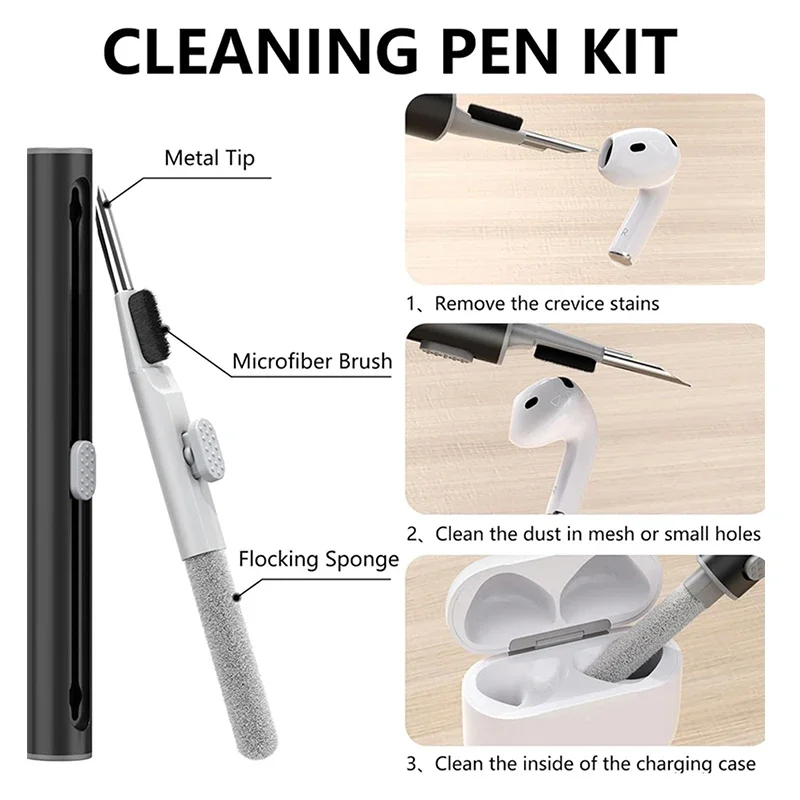 CLEANING PEN KIT

Metal Tip

Microfiber Brush

Flocking Sponge

1、Remove the crevice stains

2、Clean the dust in mesh or small holes

3、Clean the inside of the charging case