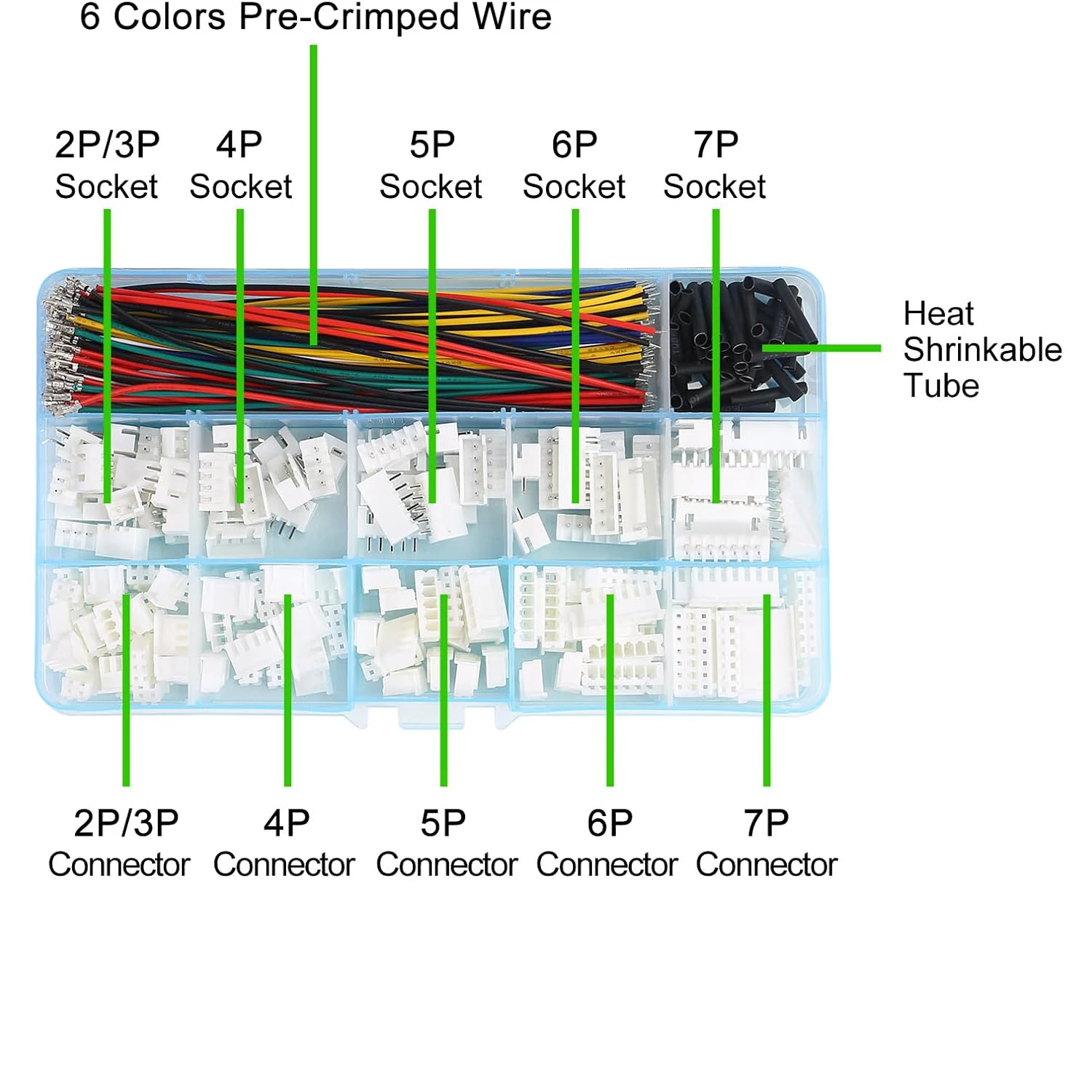 6 Colors Pre-Crimped Wire

2P/3P Socket

4P Socket

5P Socket

6P Socket

7P Socket

Heat Shrinkable Tube

2P/3P Connector

4P Connector

5P Connector

6P Connector

7P Connector