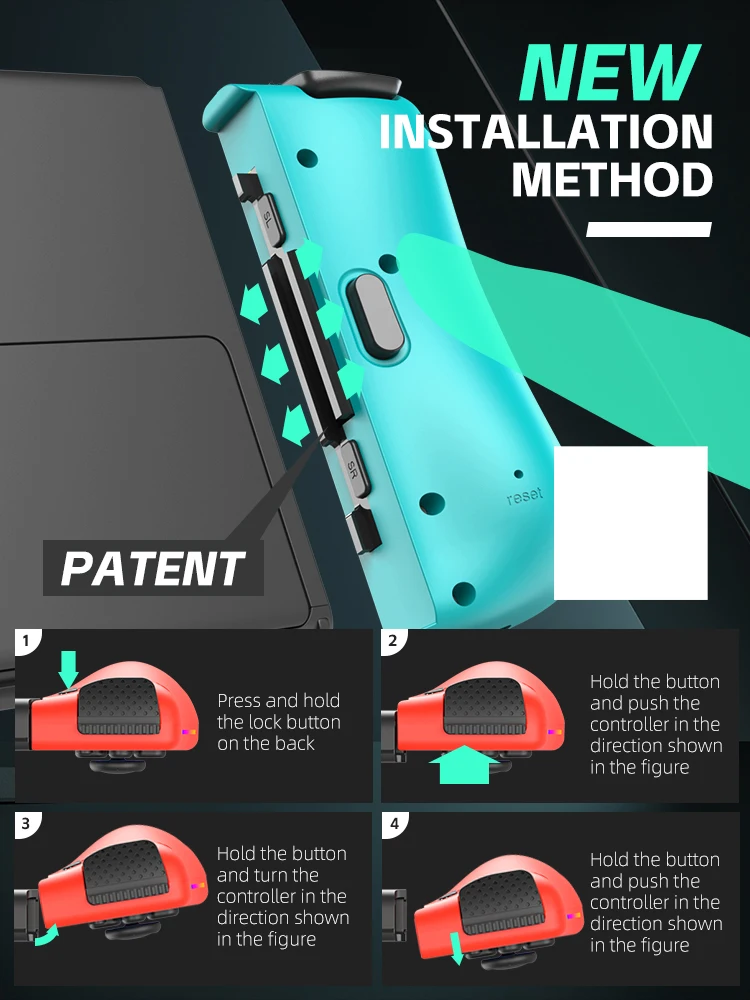 NEW
INSTALLATION
METHOD

SL

SR

reset

PATENT

1
Press and hold the lock button on the back

2
Hold the button and push the controller in the direction shown in the figure

3
Hold the button and turn the controller in the direction shown in the figure

4
Hold the button and push the controller in the direction shown in the figure