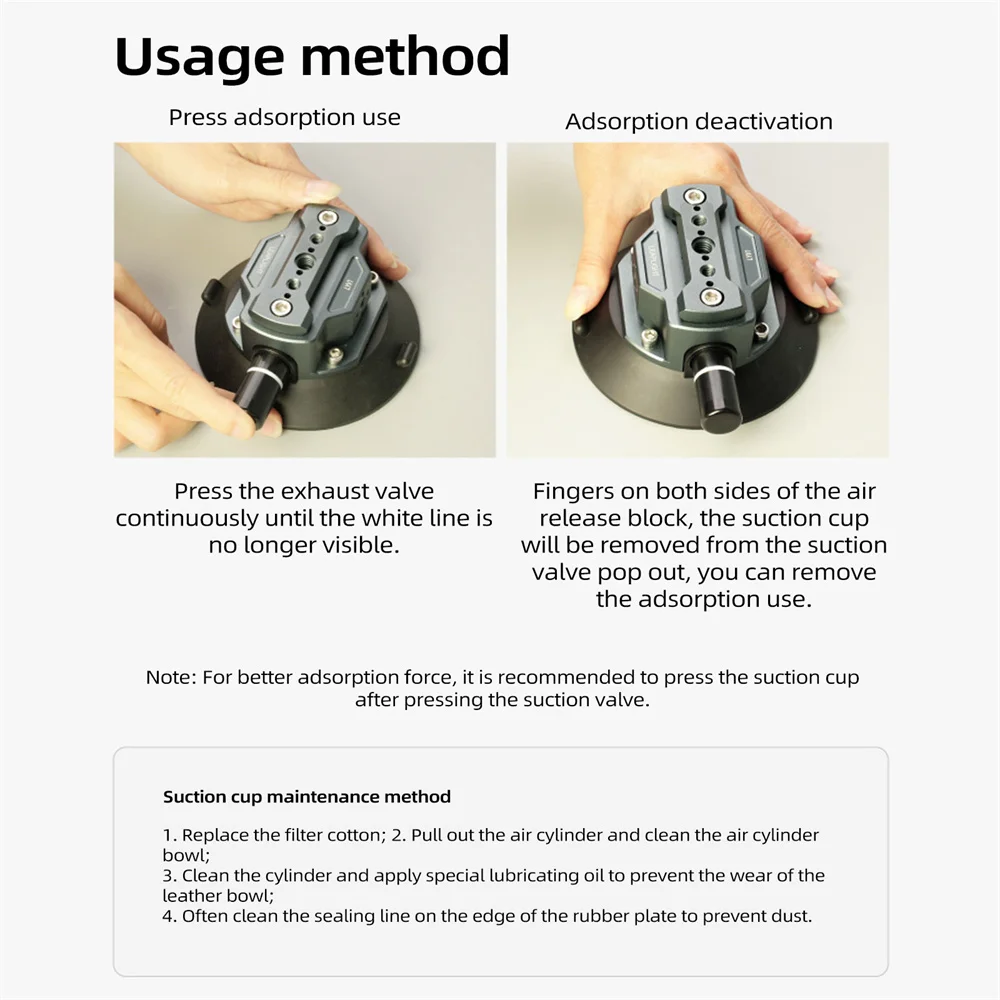 Usage method

Press adsorption use

Press the exhaust valve continuously until the white line is no longer visible.

Adsorption deactivation

Fingers on both sides of the air release block, the suction cup will be removed from the suction valve pop out, you can remove the adsorption use.

Note: For better adsorption force, it is recommended to press the suction cup after pressing the suction valve.

Suction cup maintenance method

1. Replace the filter cotton; 2. Pull out the air cylinder and clean the air cylinder bowl;
3. Clean the cylinder and apply special lubricating oil to prevent the wear of the leather bowl;
4. Often clean the sealing line on the edge of the rubber plate to prevent dust.