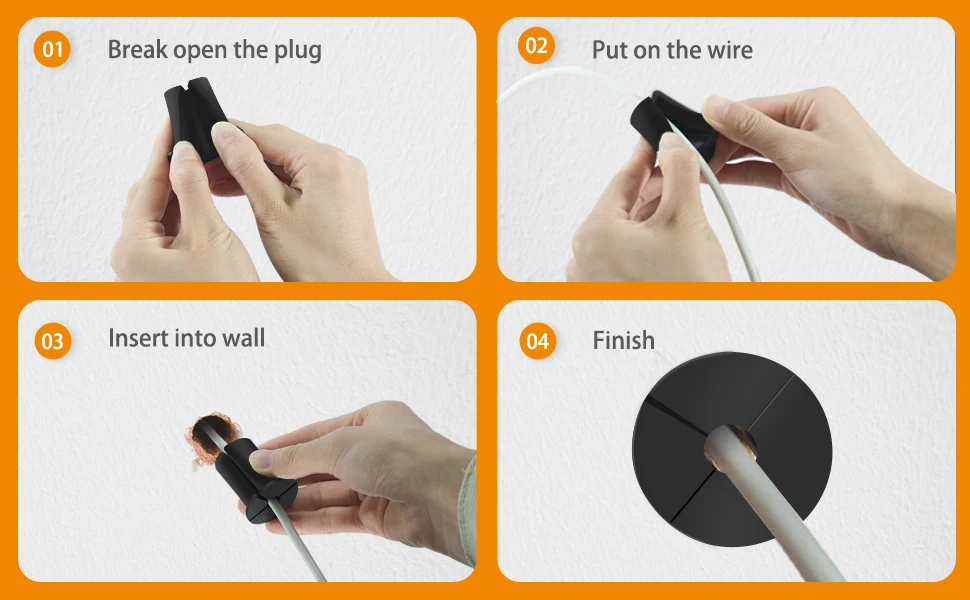 01 Break open the plug

02 Put on the wire

03 Insert into wall

04 Finish